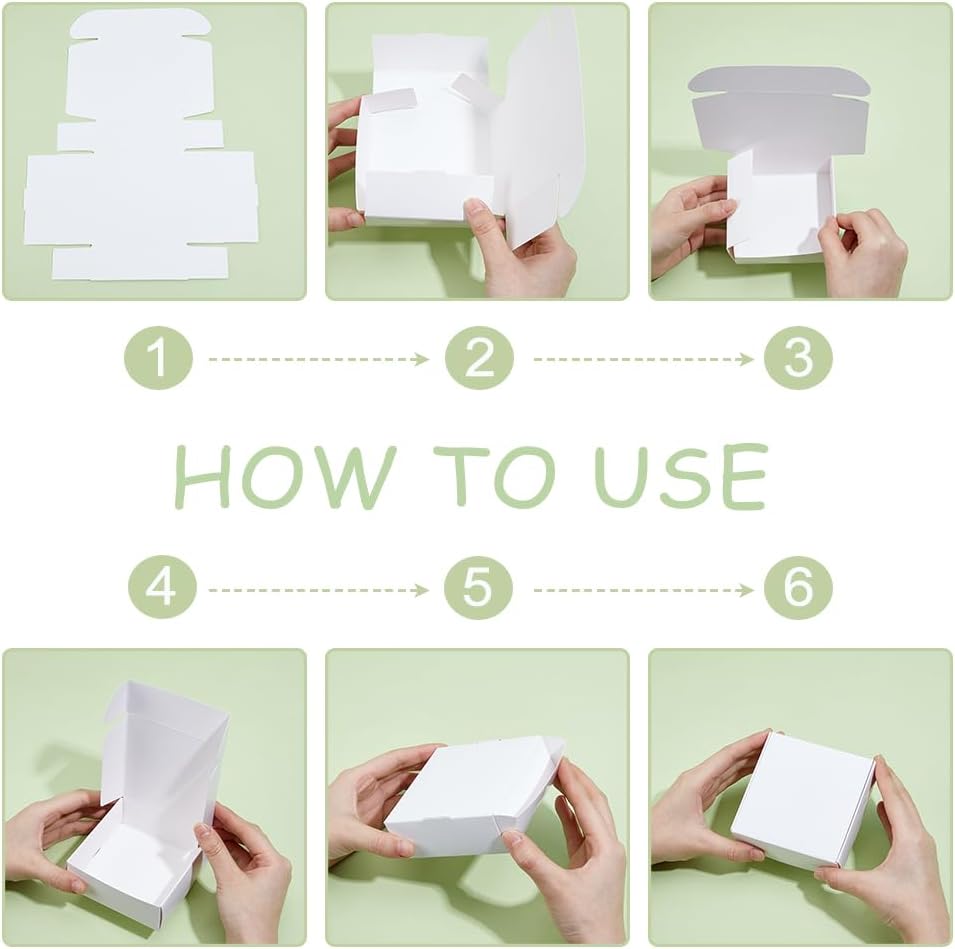 1 2 3

HOW TO USE

4 5 6