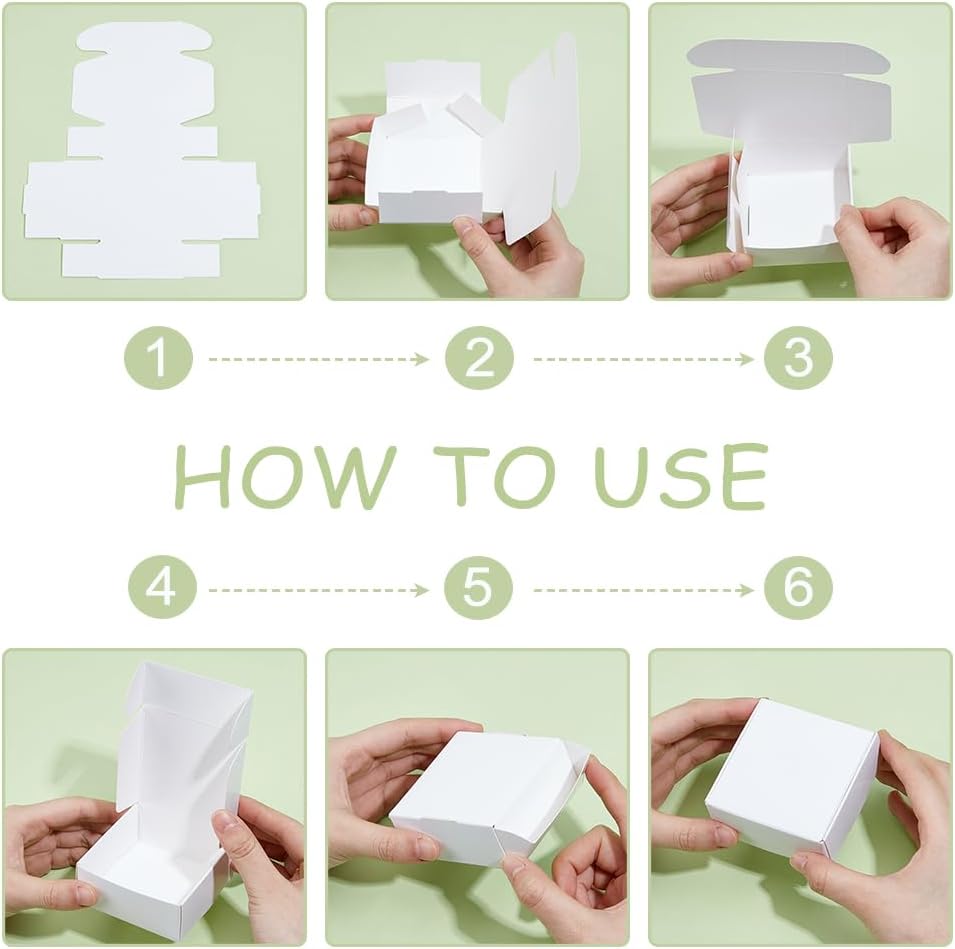 1 2 3

HOW TO USE

4 5 6