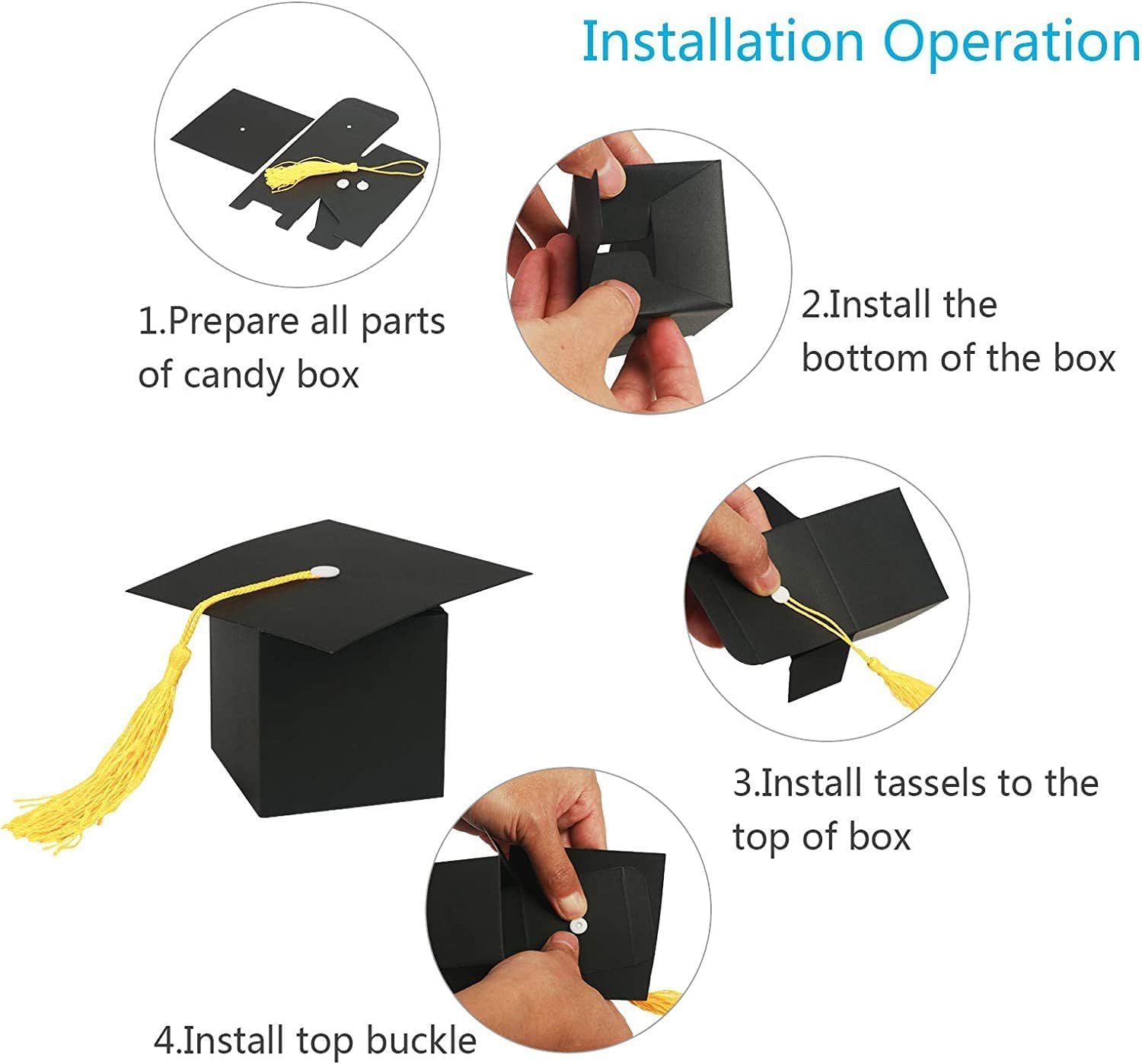 Installation Operation

1.Prepare all parts of candy box

2.Install the bottom of the box

3.Install tassels to the top of box

4.Install top buckle