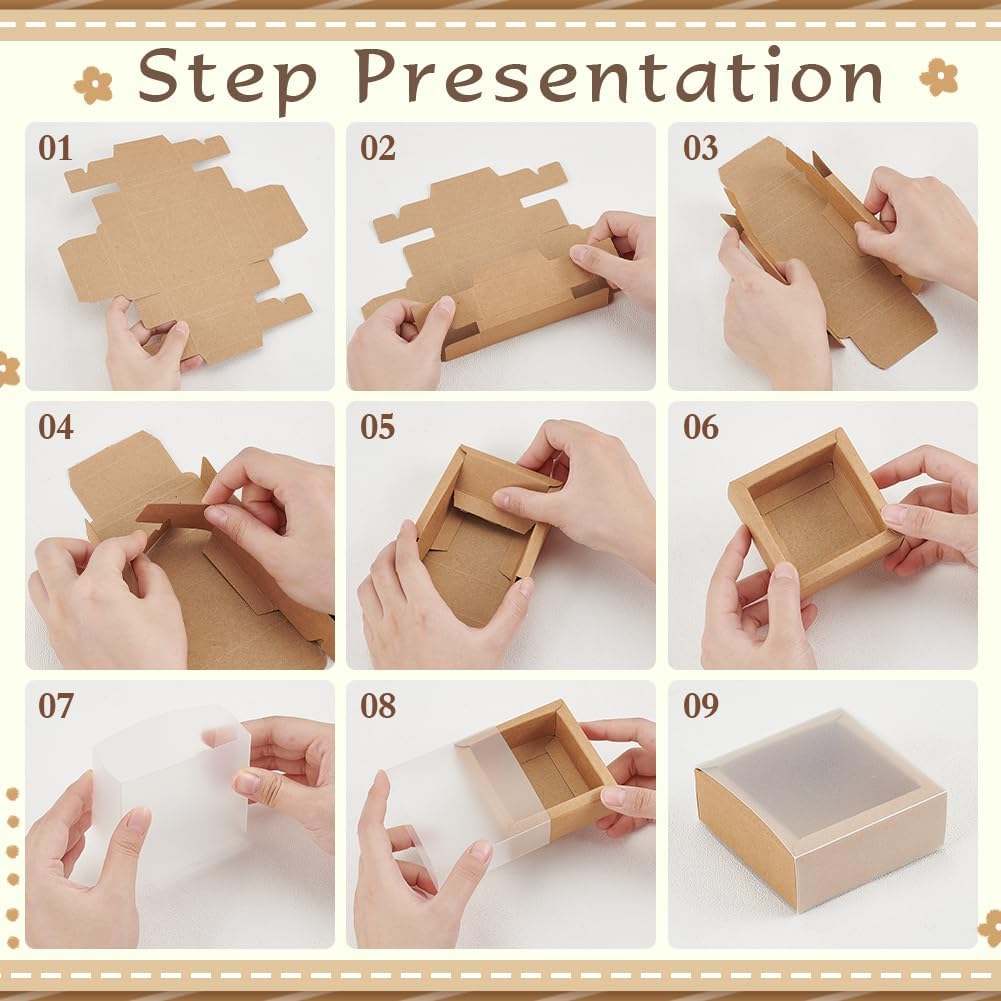 Step Presentation

01

02

03

04

05

06

07

08

09