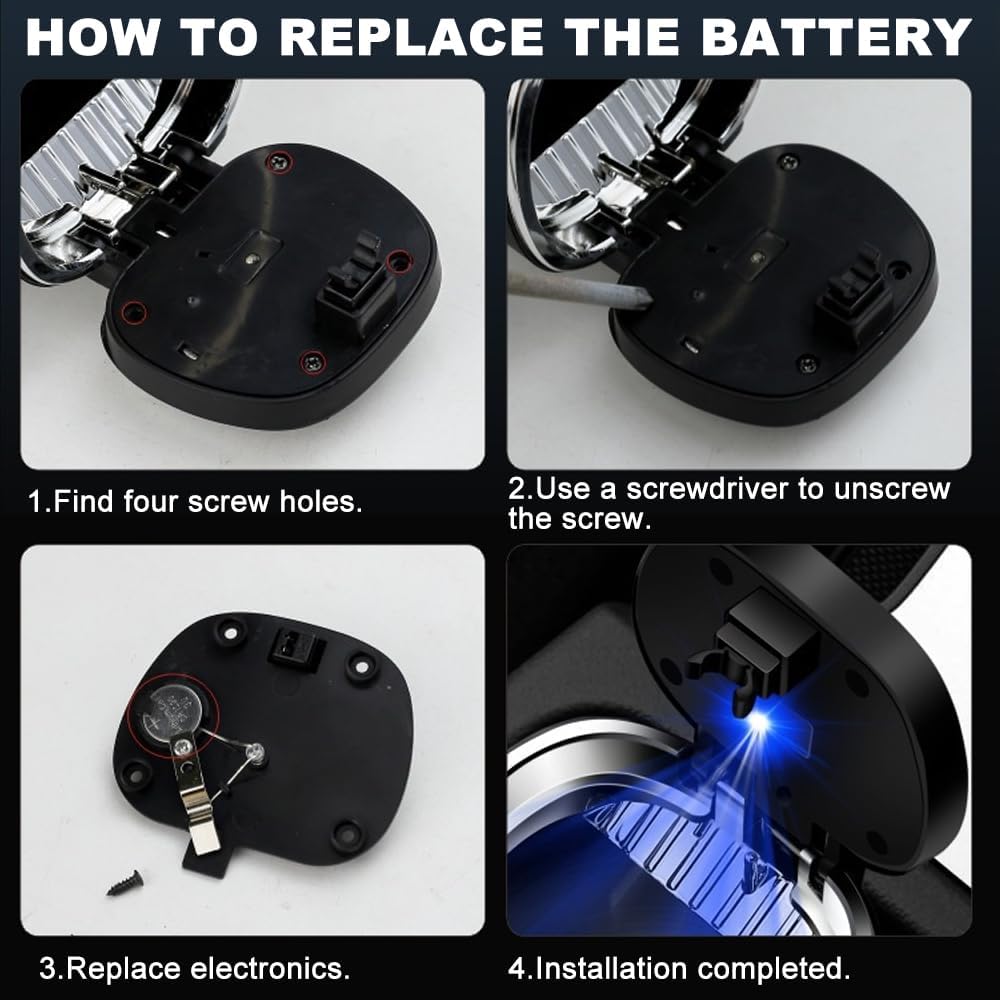 HOW TO REPLACE THE BATTERY

1.Find four screw holes.

2.Use a screwdriver to unscrew the screw.

3.Replace electronics.

4.Installation completed.