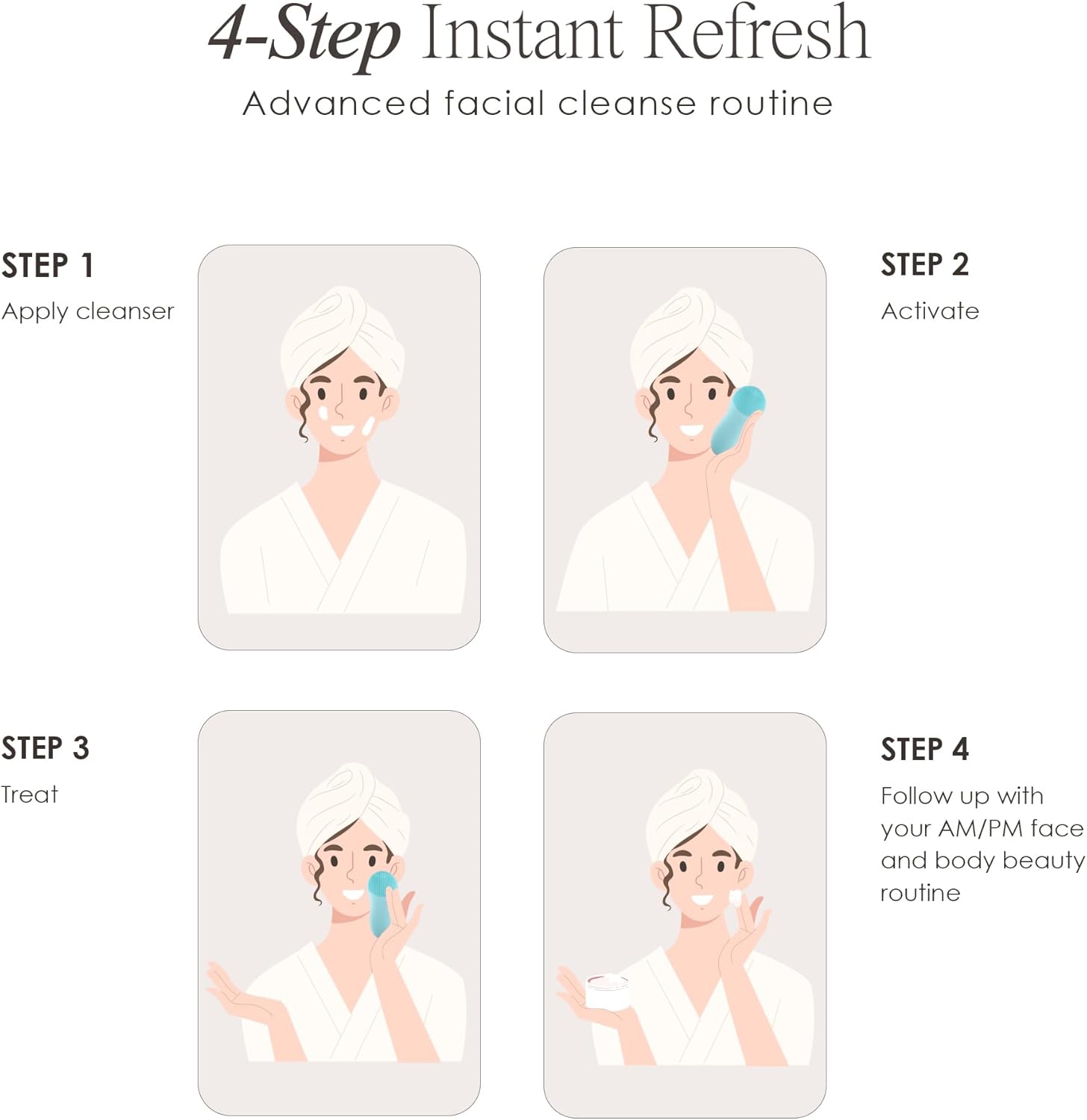 4-Step Instant Refresh
Advanced facial cleanse routine

STEP 1
Apply cleanser

STEP 2
Activate

STEP 3
Treat

STEP 4
Follow up with your AM/PM face and body beauty routine