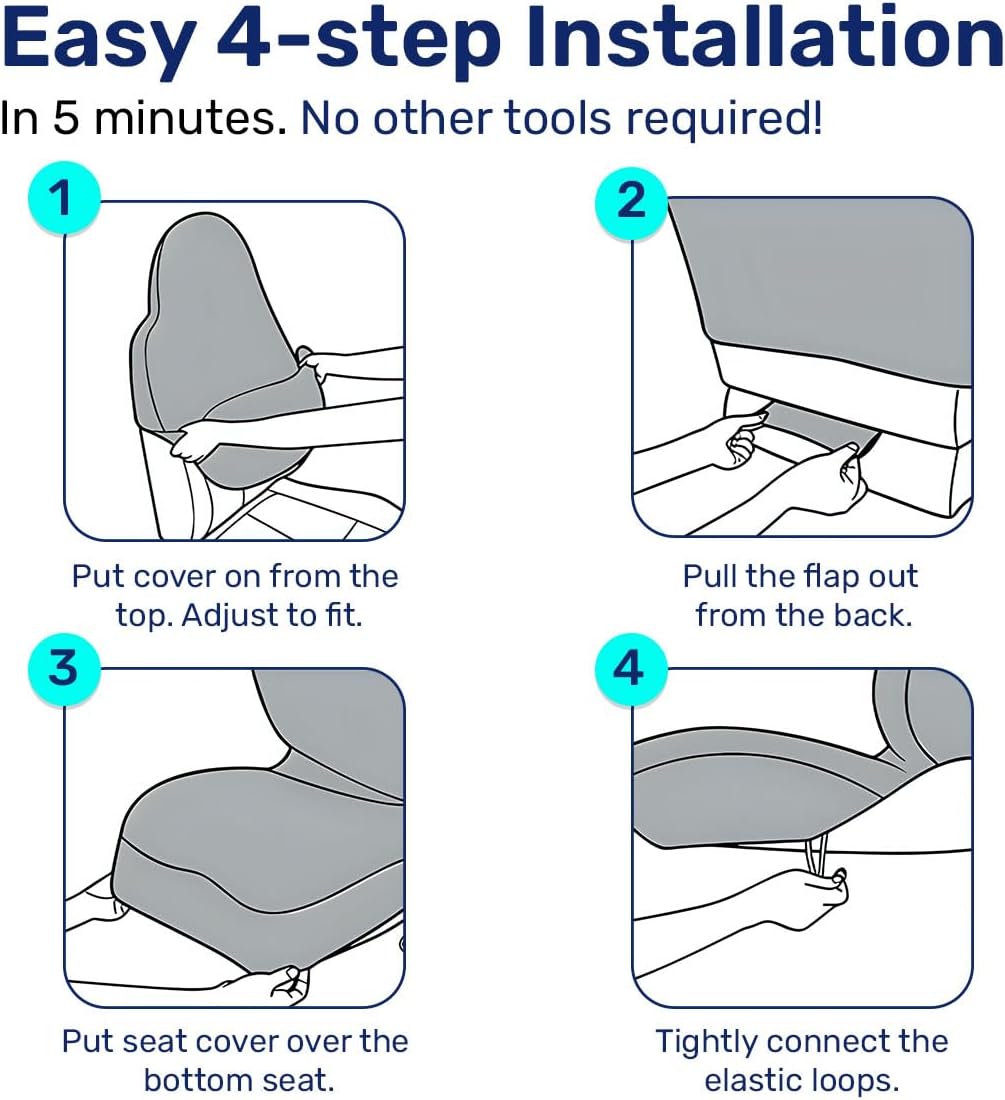 Easy 4-step Installation
In 5 minutes. No other tools required!

1
Put cover on from the top. Adjust to fit.

2
Pull the flap out from the back.

3
Put seat cover over the bottom seat.

4
Tightly connect the elastic loops.