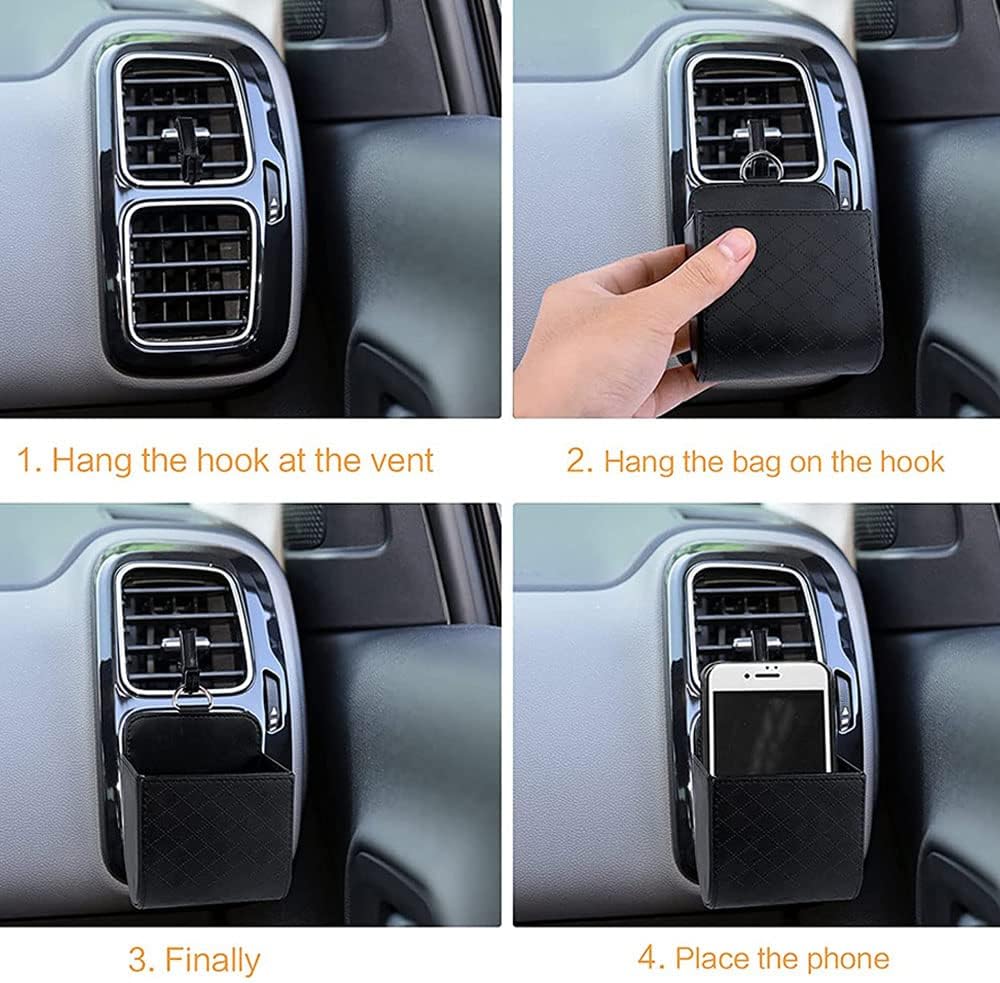 1. Hang the hook at the vent

2. Hang the bag on the hook

3. Finally

4. Place the phone