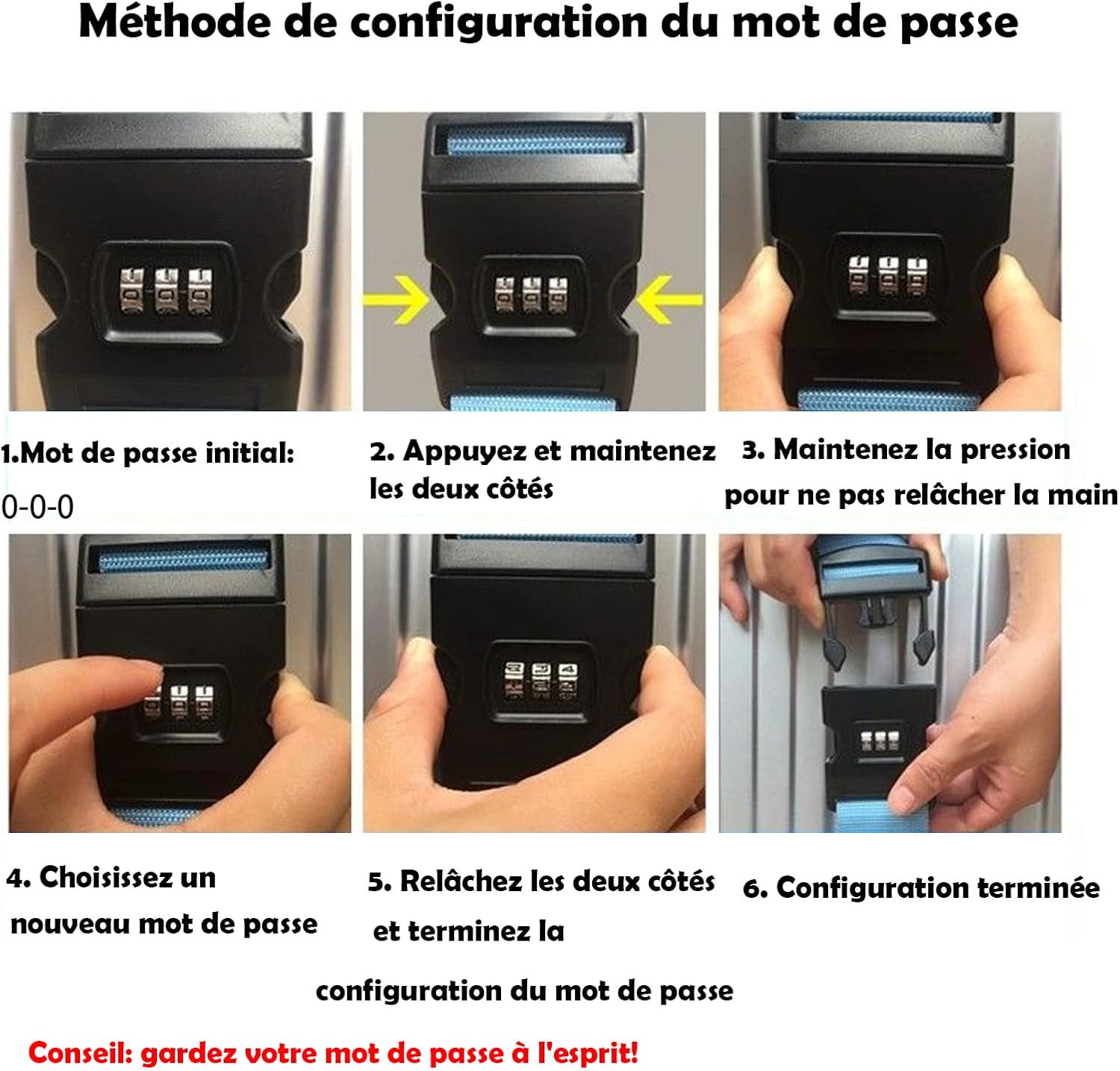 Méthode de configuration du mot de passe

1.Mot de passe initial:
0-0-0

2. Appuyez et maintenez les deux côtés

3. Maintenez la pression pour ne pas relâcher la main

4. Choisissez un nouveau mot de passe

5. Relâchez les deux côtés et terminez la configuration du mot de passe

6. Configuration terminée

Conseil: gardez votre mot de passe à l'esprit!