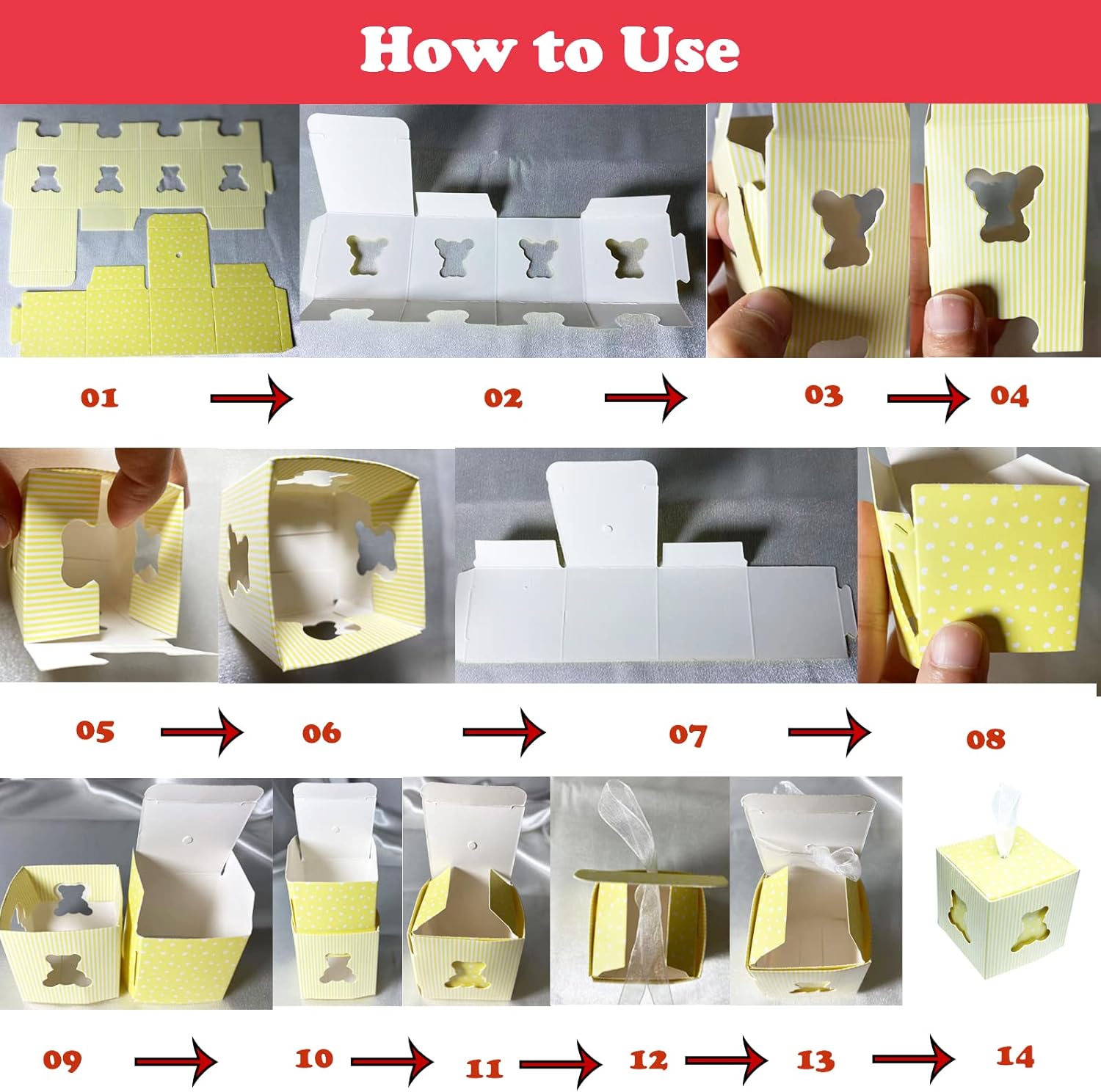 How to Use

01

02

03

04

05

06

07

08

09

10

11

12

13

14