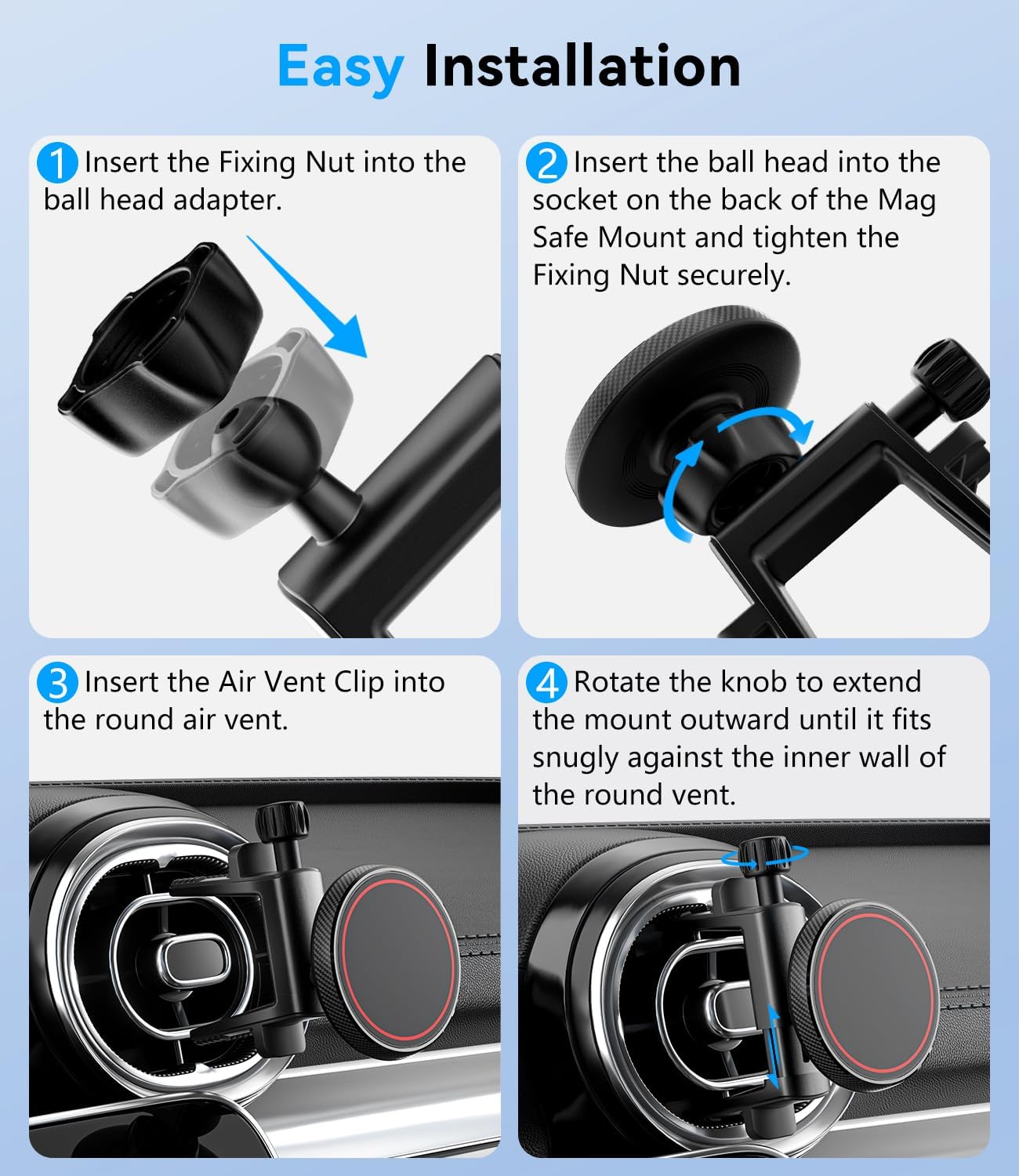 Easy Installation

1 Insert the Fixing Nut into the ball head adapter.

2 Insert the ball head into the socket on the back of the Mag Safe Mount and tighten the Fixing Nut securely.

3 Insert the Air Vent Clip into the round air vent.

4 Rotate the knob to extend the mount outward until it fits snugly against the inner wall of the round vent.