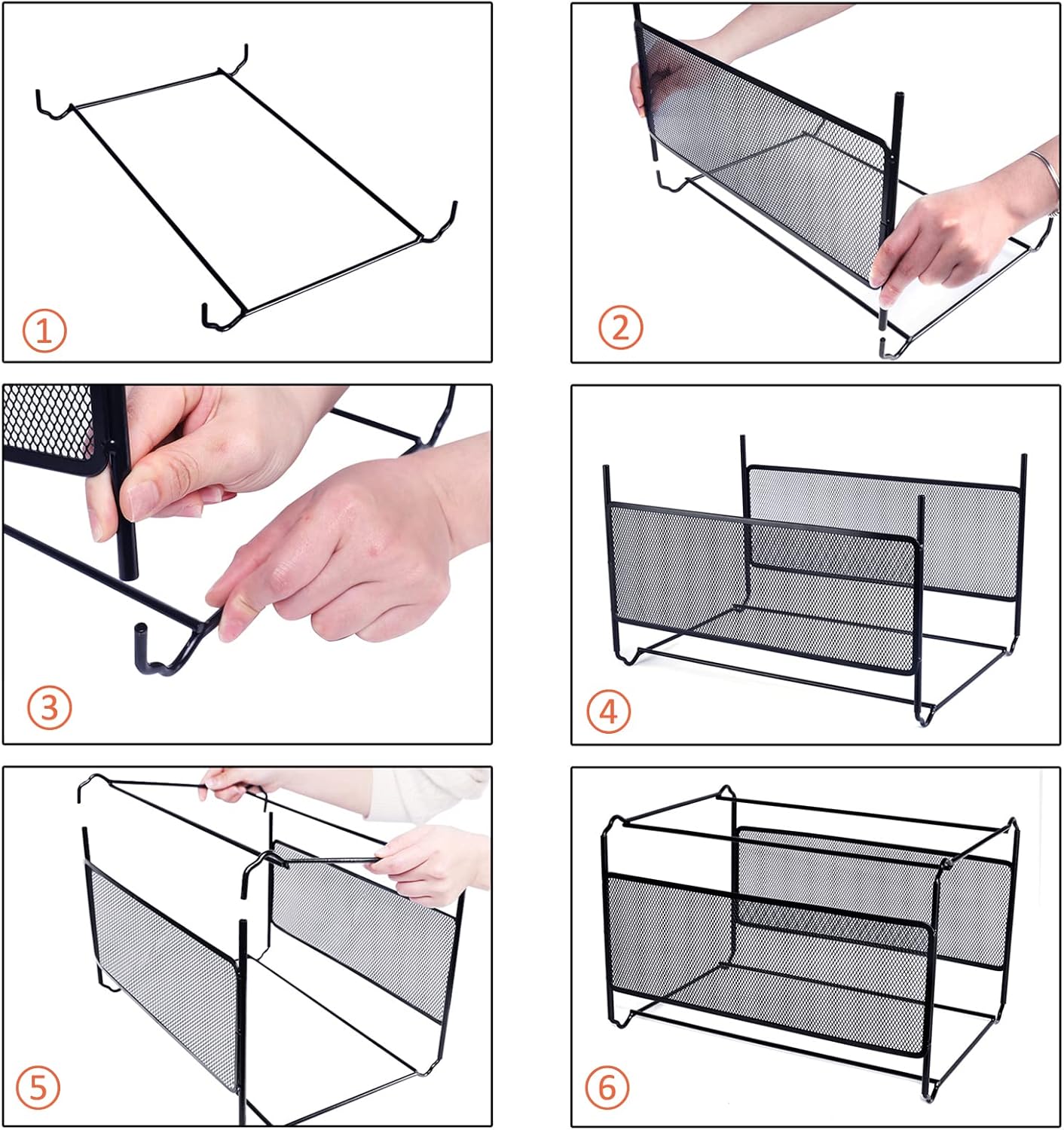 ①

②

③

④

⑤

⑥