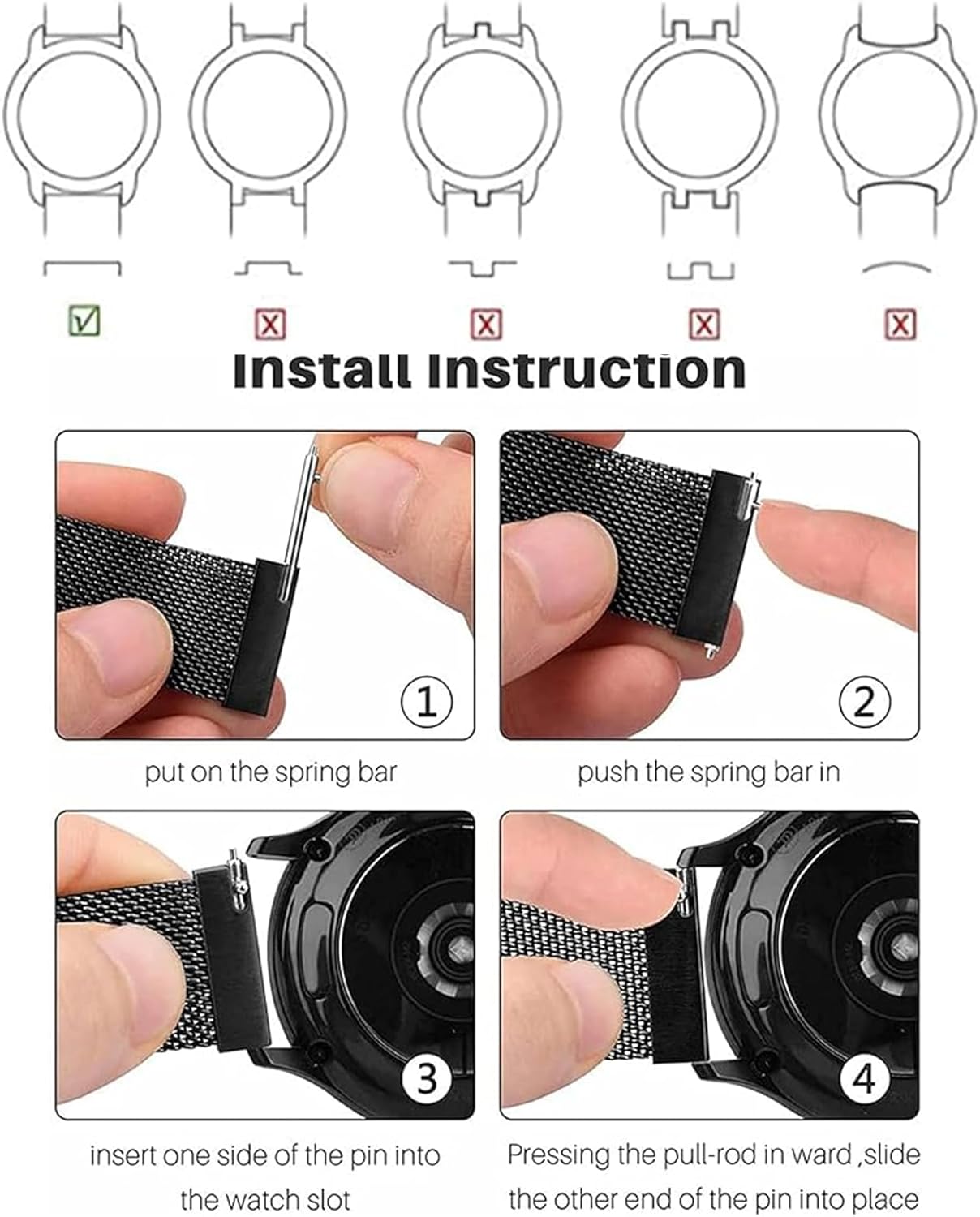 ☑ ☒ ☒ ☒ ☒

Install Instruction

1

put on the spring bar

2

push the spring bar in

3

insert one side of the pin into the watch slot

4

Pressing the pull-rod in ward ,slide the other end of the pin into place