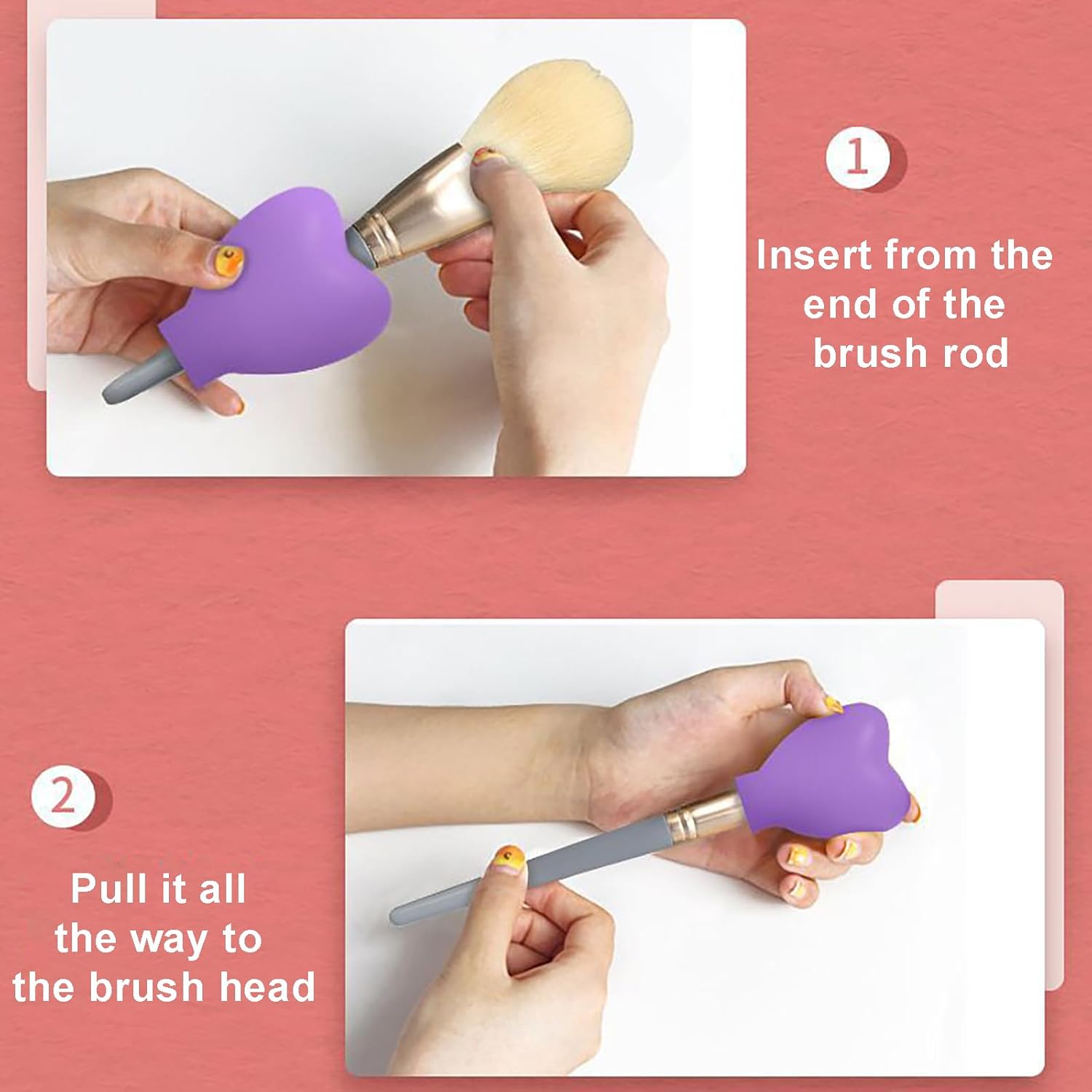 1

Insert from the end of the brush rod

2

Pull it all the way to the brush head