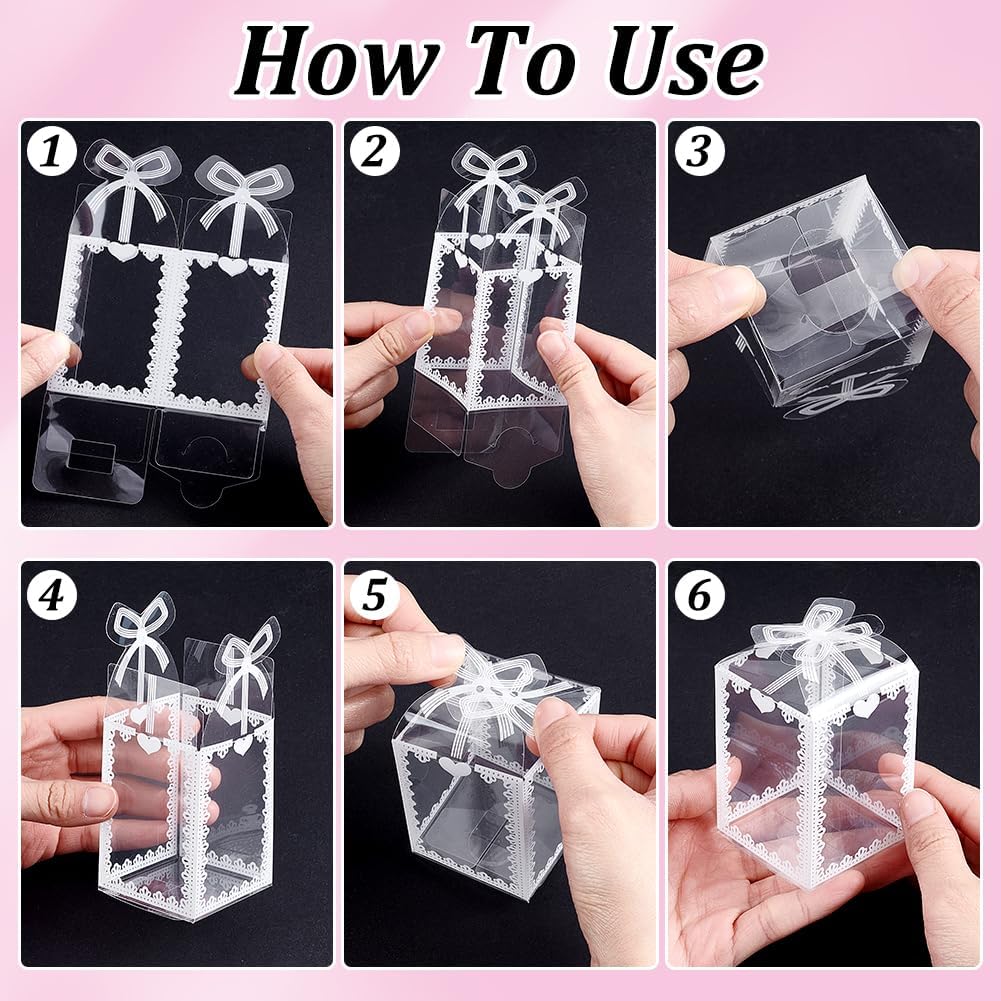 How To Use

1

2

3

4

5

6