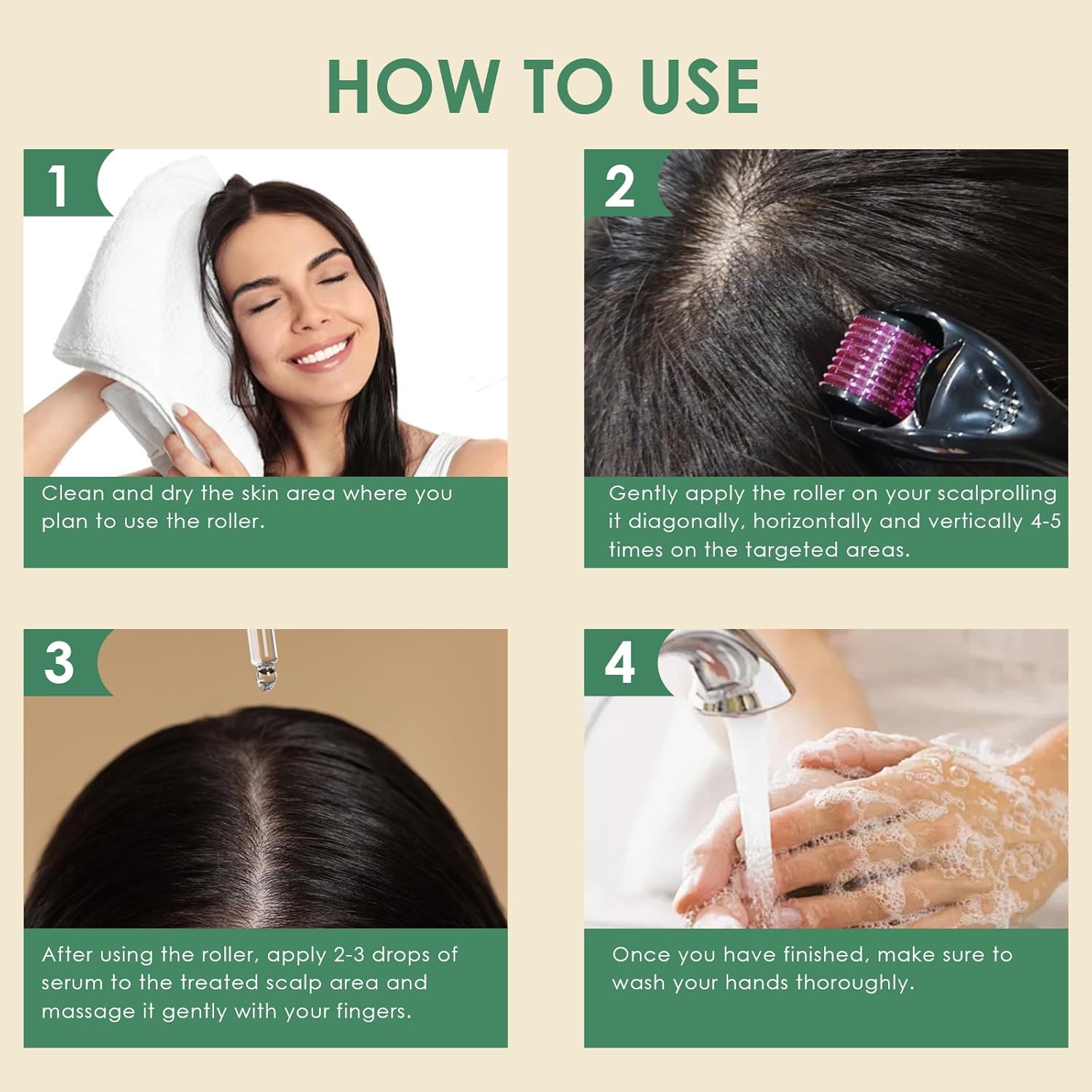 HOW TO USE

1

Clean and dry the skin area where you plan to use the roller.

2

Gently apply the roller on your scalprolling it diagonally, horizontally and vertically 4-5 times on the targeted areas.

3

After using the roller, apply 2-3 drops of serum to the treated scalp area and massage it gently with your fingers.

4

Once you have finished, make sure to wash your hands thoroughly.