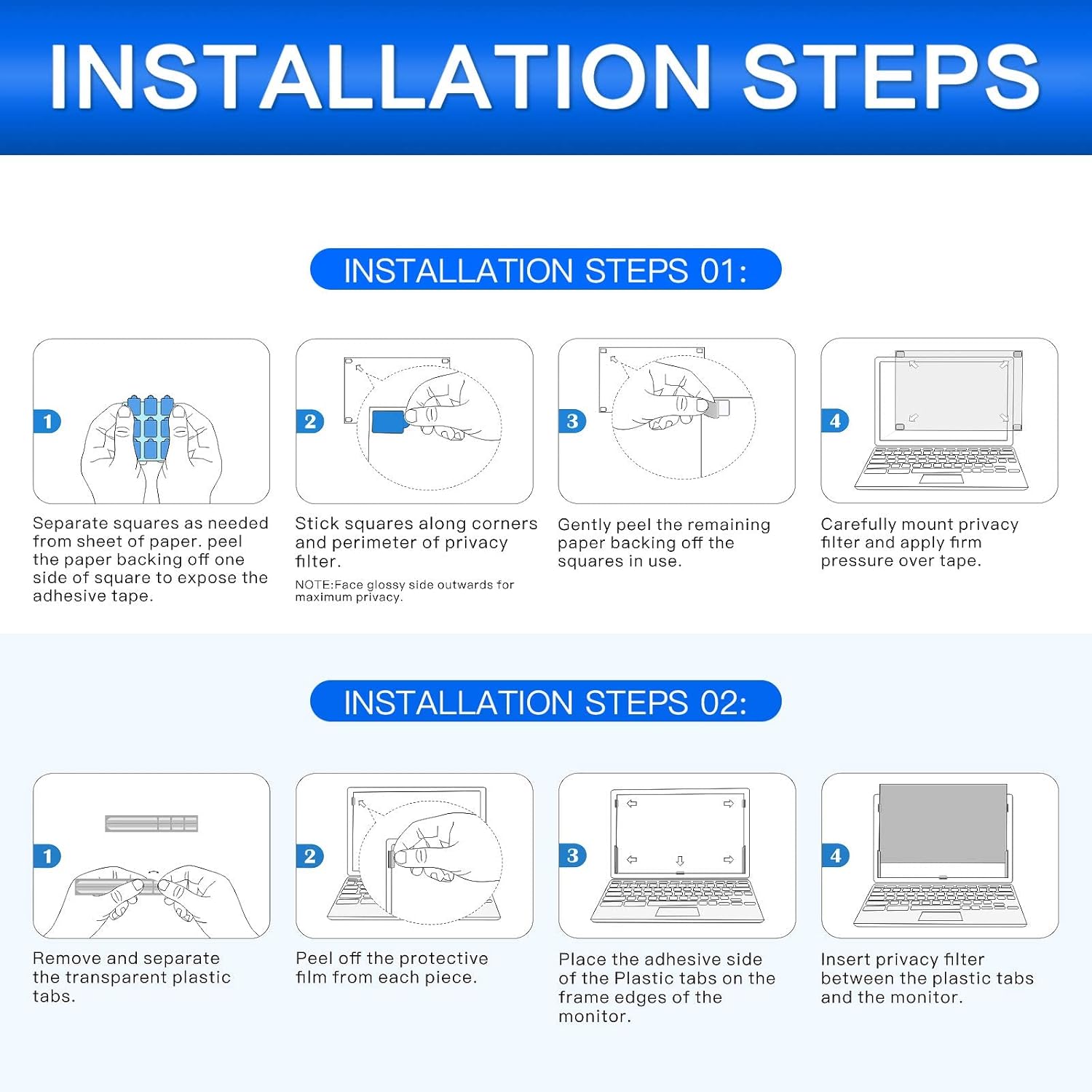 INSTALLATION STEPS

INSTALLATION STEPS 01:

1

Separate squares as needed from sheet of paper. peel the paper backing off one side of square to expose the adhesive tape.

2

Stick squares along corners and perimeter of privacy filter.

NOTE:Face glossy side outwards for maximum privacy.

3

Gently peel the remaining paper backing off the squares in use.

4

Carefully mount privacy filter and apply firm pressure over tape.

INSTALLATION STEPS 02:

1

Remove and separate the transparent plastic tabs.

2

Peel off the protective film from each piece.

3

Place the adhesive side of the Plastic tabs on the frame edges of the monitor.

4

Insert privacy filter between the plastic tabs and the monitor.