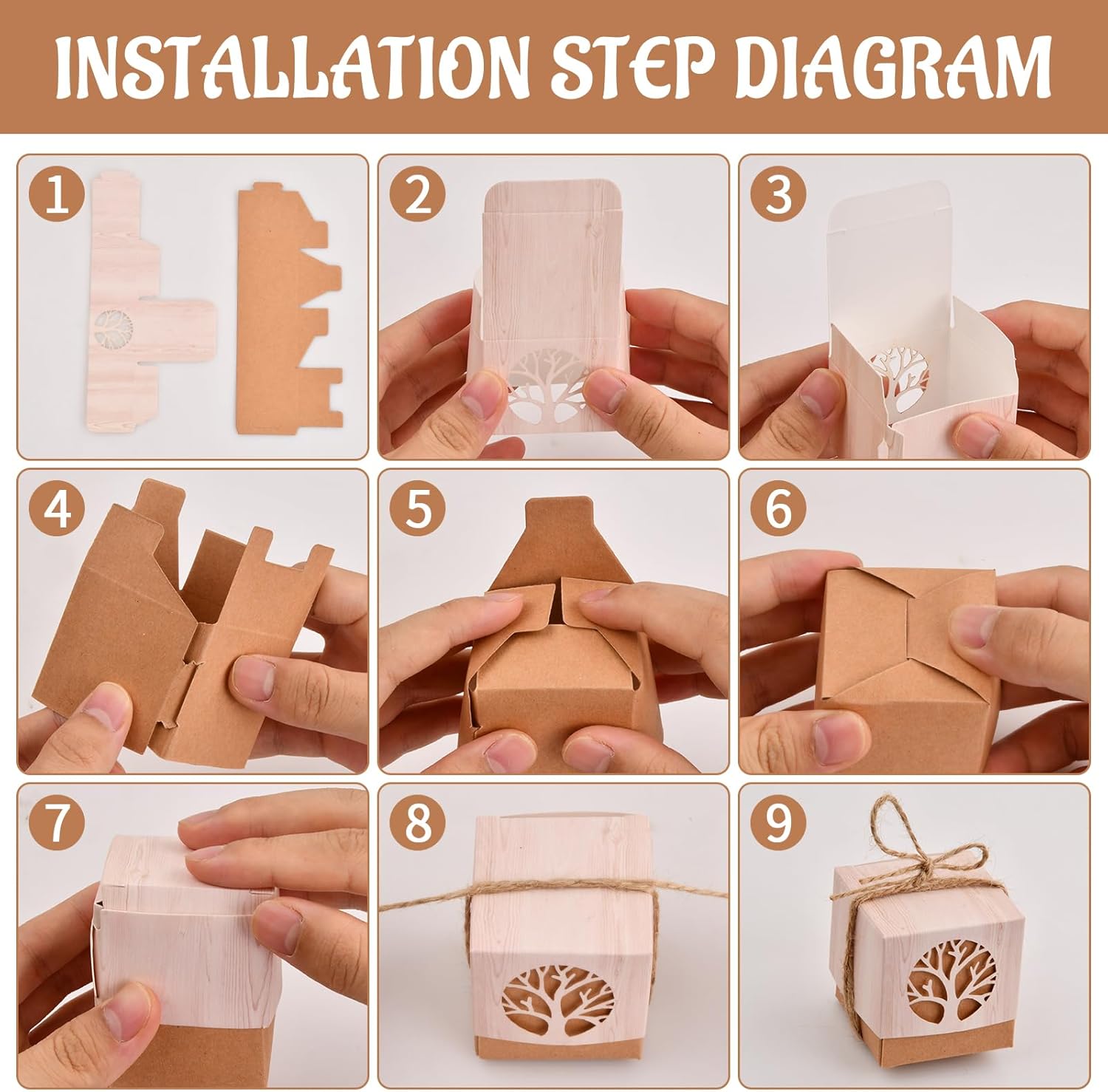 INSTALLATION STEP DIAGRAM

1

2

3

4

5

6

7

8

9