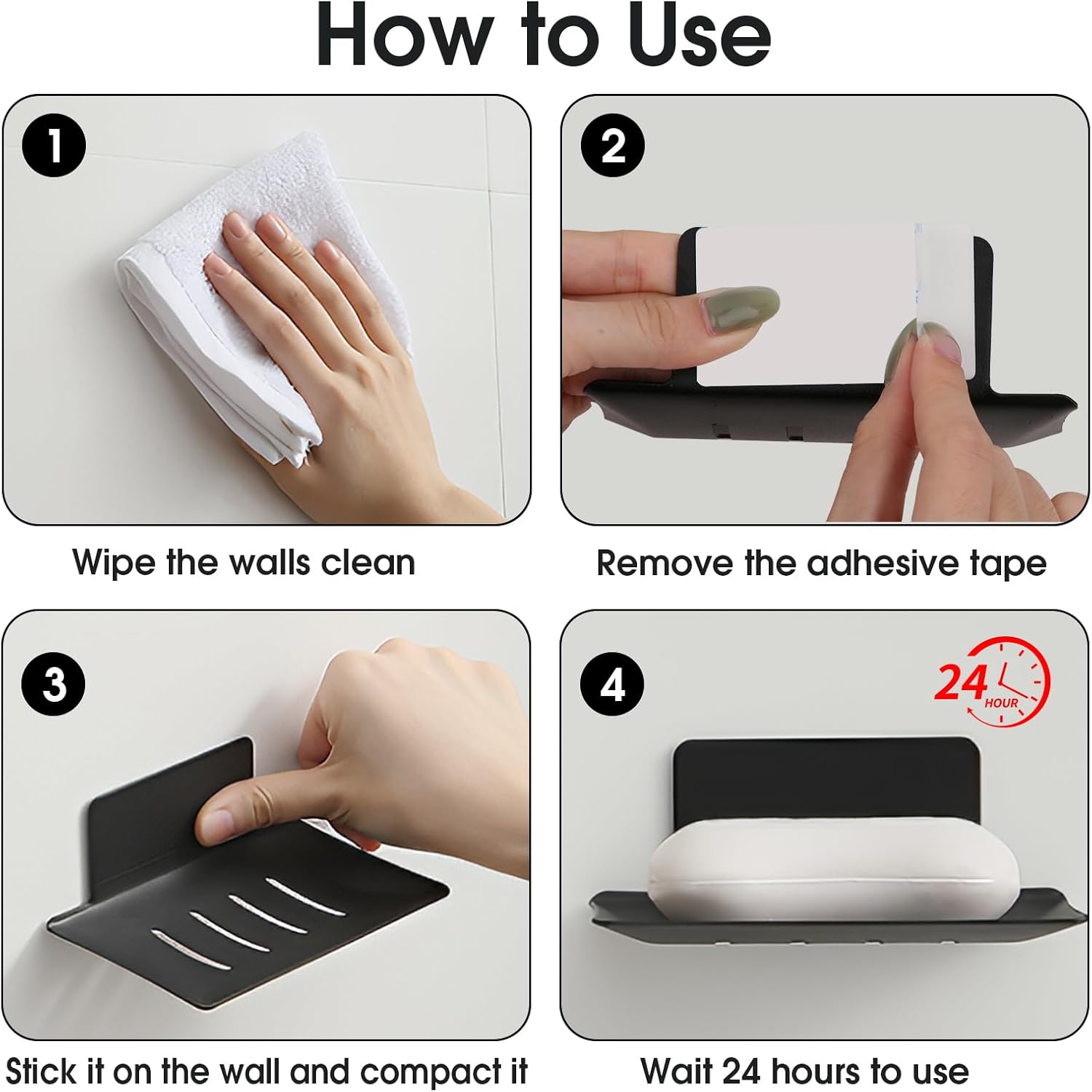 How to Use

1

Wipe the walls clean

2

Remove the adhesive tape

3

Stick it on the wall and compact it

4

24 HOUR

Wait 24 hours to use