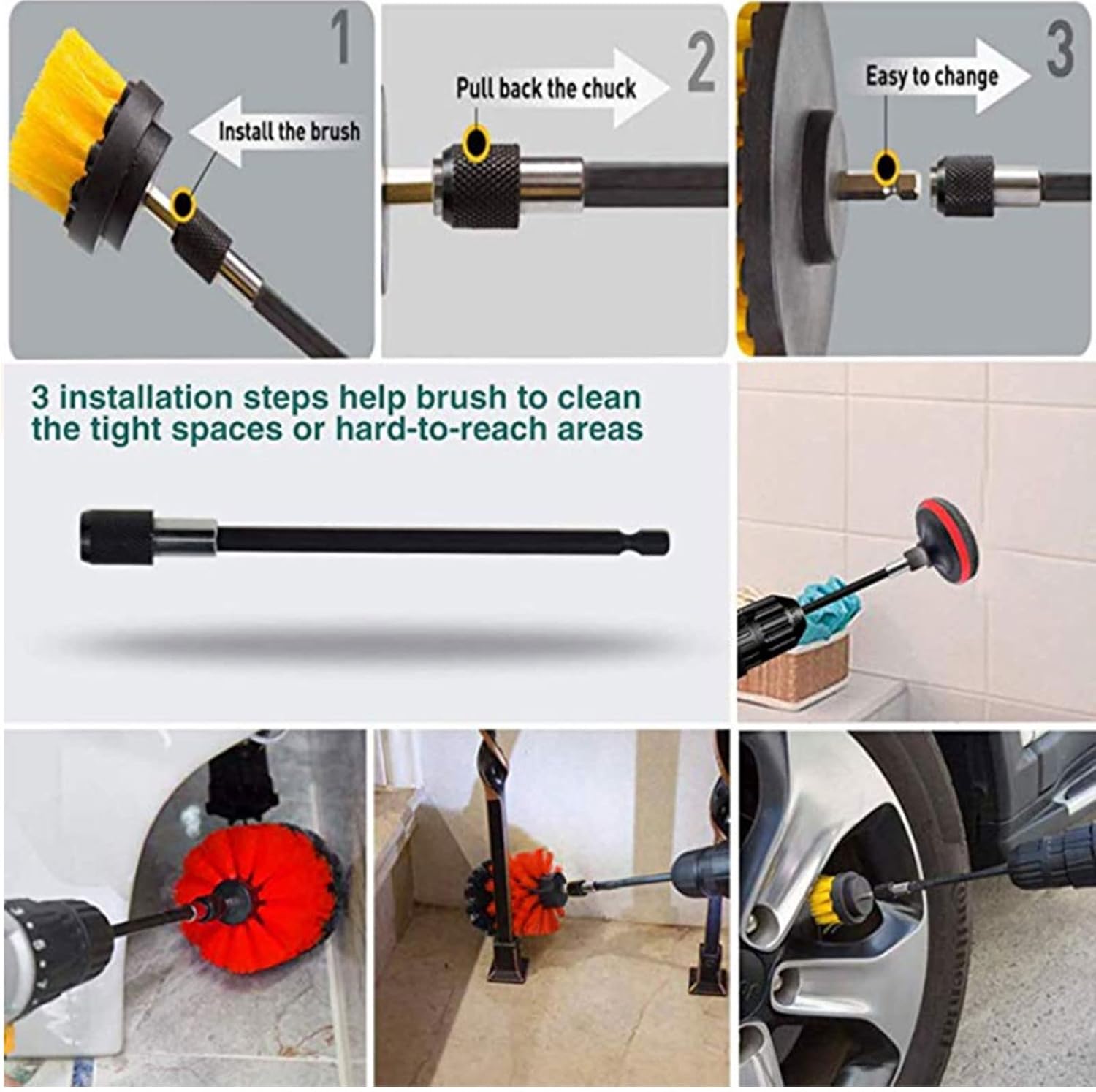 1
Install the brush

2
Pull back the chuck

3
Easy to change

3 installation steps help brush to clean the tight spaces or hard-to-reach areas