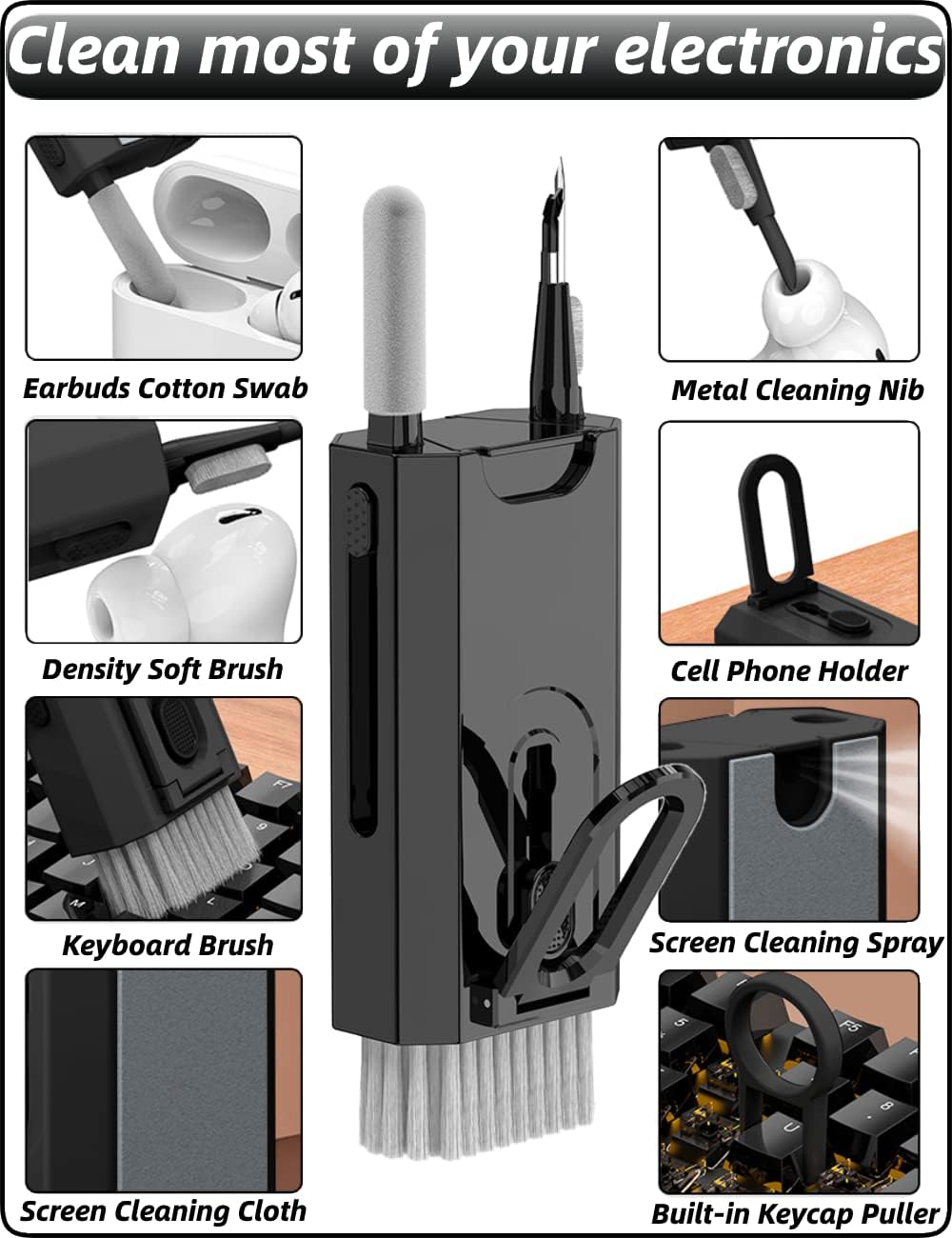 Clean most of your electronics

Earbuds Cotton Swab

Density Soft Brush

Keyboard Brush

Screen Cleaning Cloth

Metal Cleaning Nib

Cell Phone Holder

Screen Cleaning Spray

Built-in Keycap Puller