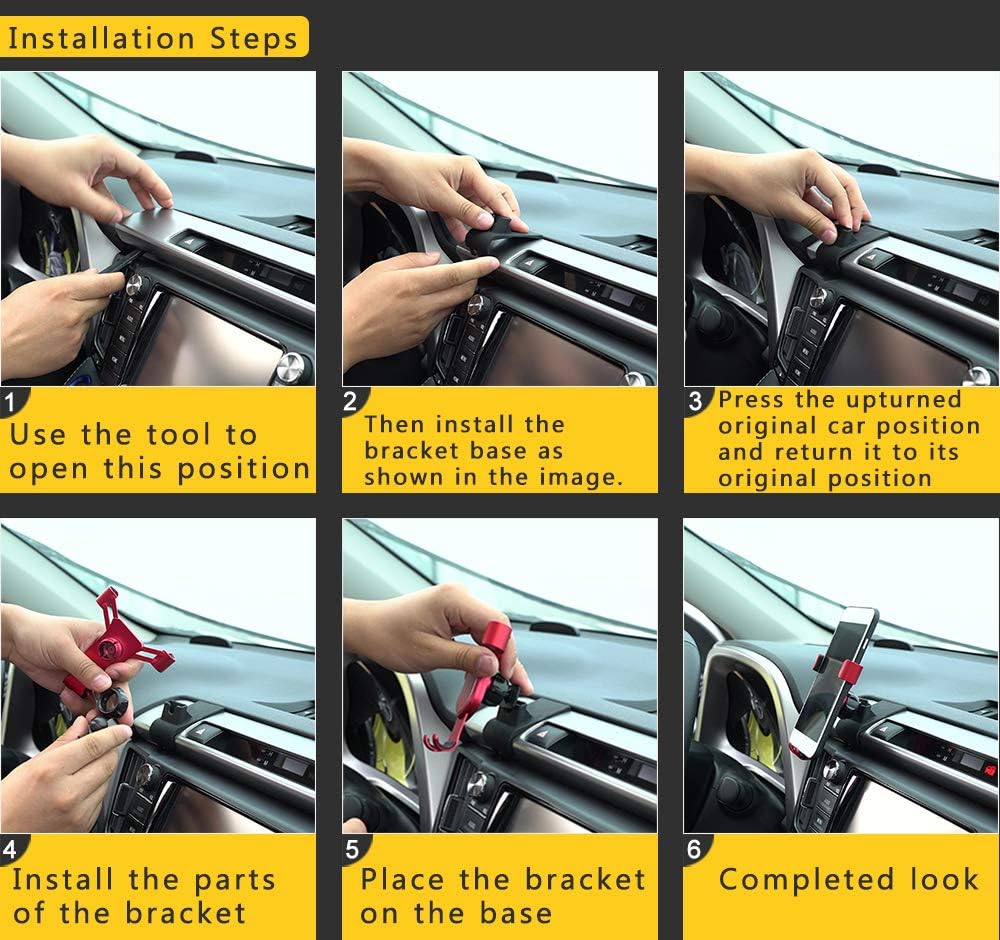 Installation Steps

1
Use the tool to open this position

2
Then install the bracket base as shown in the image.

3
Press the upturned original car position and return it to its original position

4
Install the parts of the bracket

5
Place the bracket on the base

6
Completed look