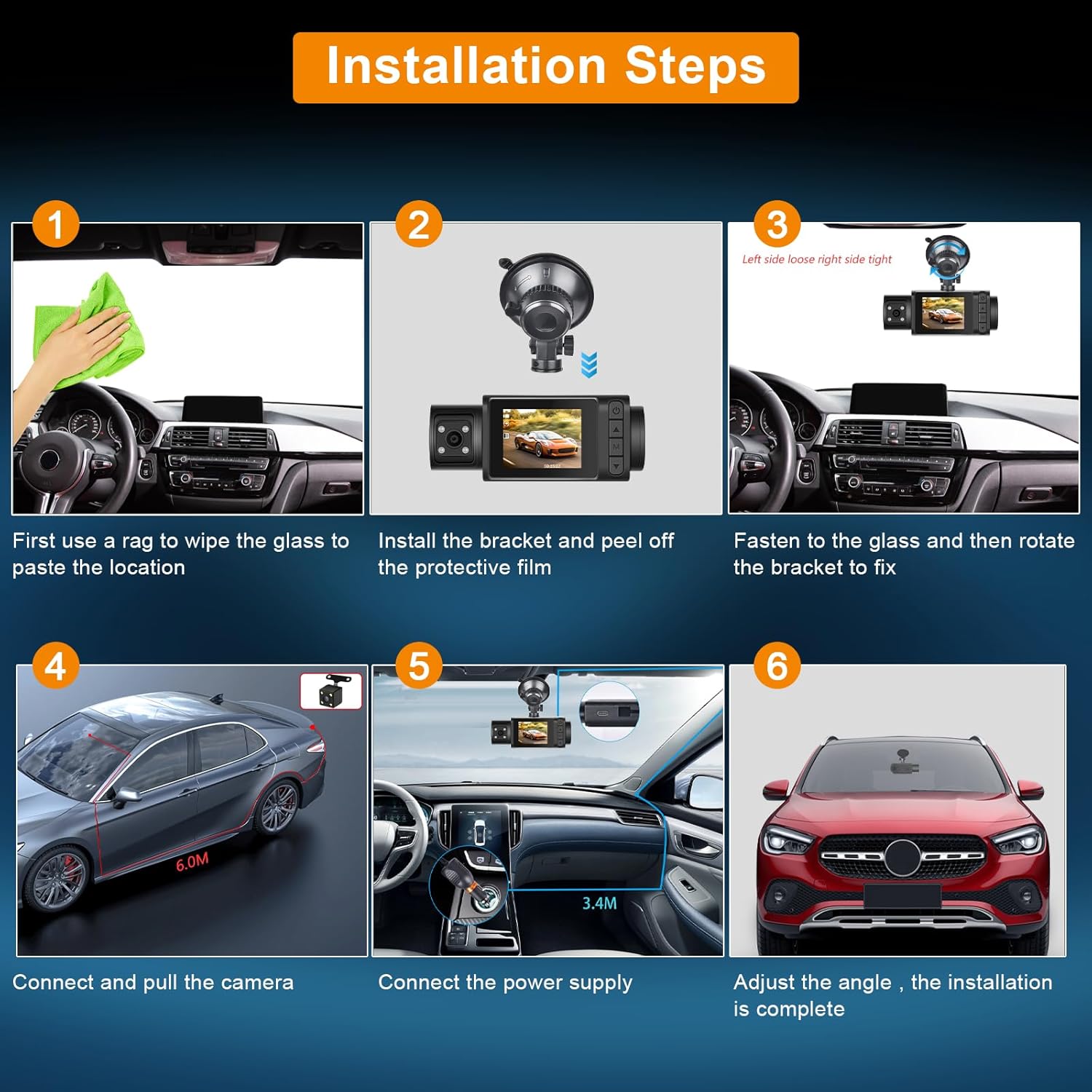 Installation Steps

1

First use a rag to wipe the glass to paste the location

2

Install the bracket and peel off the protective film

3

Left side loose right side tight

Fasten to the glass and then rotate the bracket to fix

4

6.0M

Connect and pull the camera

5

3.4M

Connect the power supply

6

Adjust the angle , the installation is complete