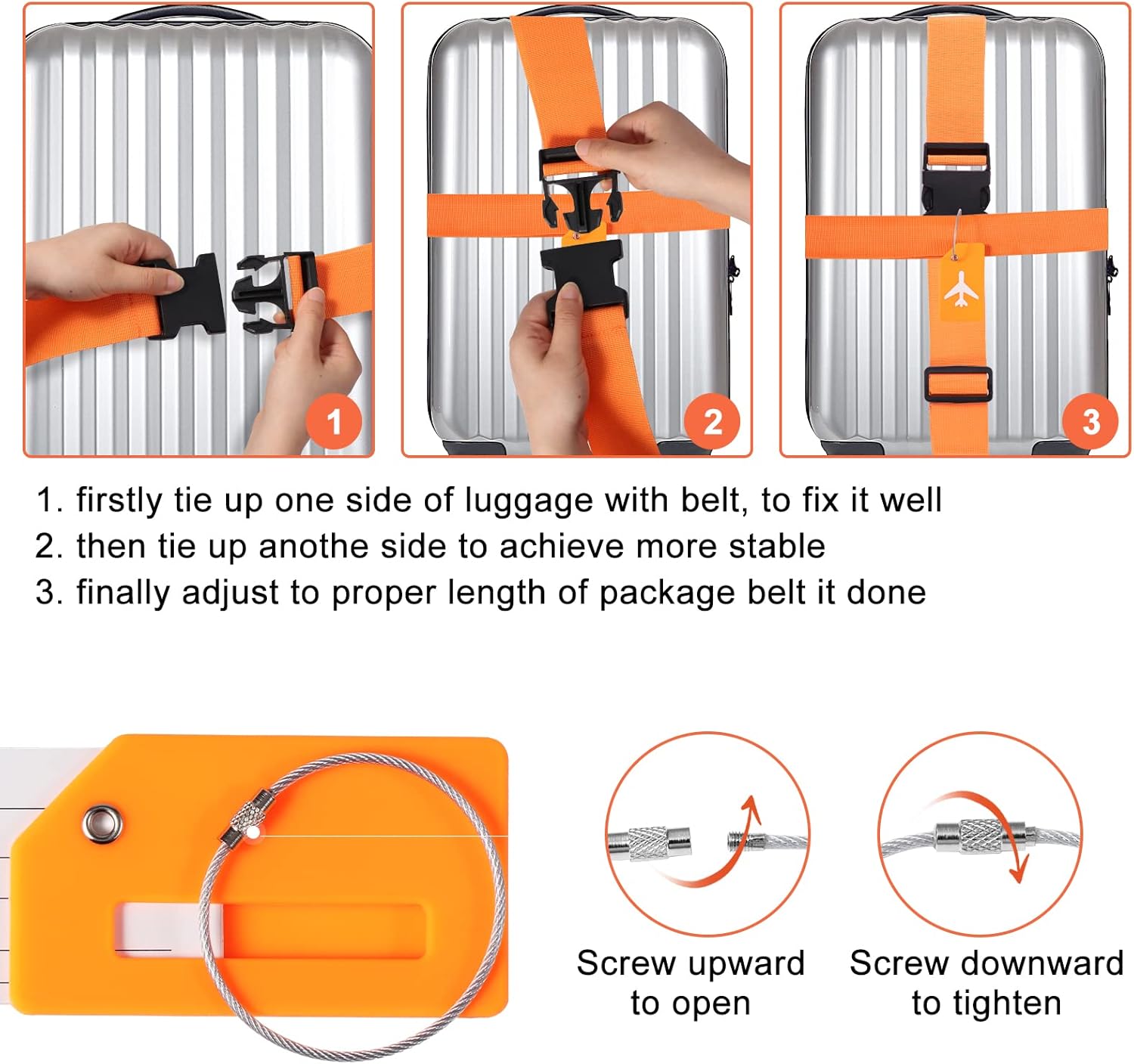 1

2

3

1. firstly tie up one side of luggage with belt, to fix it well
2. then tie up anothe side to achieve more stable
3. finally adjust to proper length of package belt it done

Screw upward to open

Screw downward to tighten