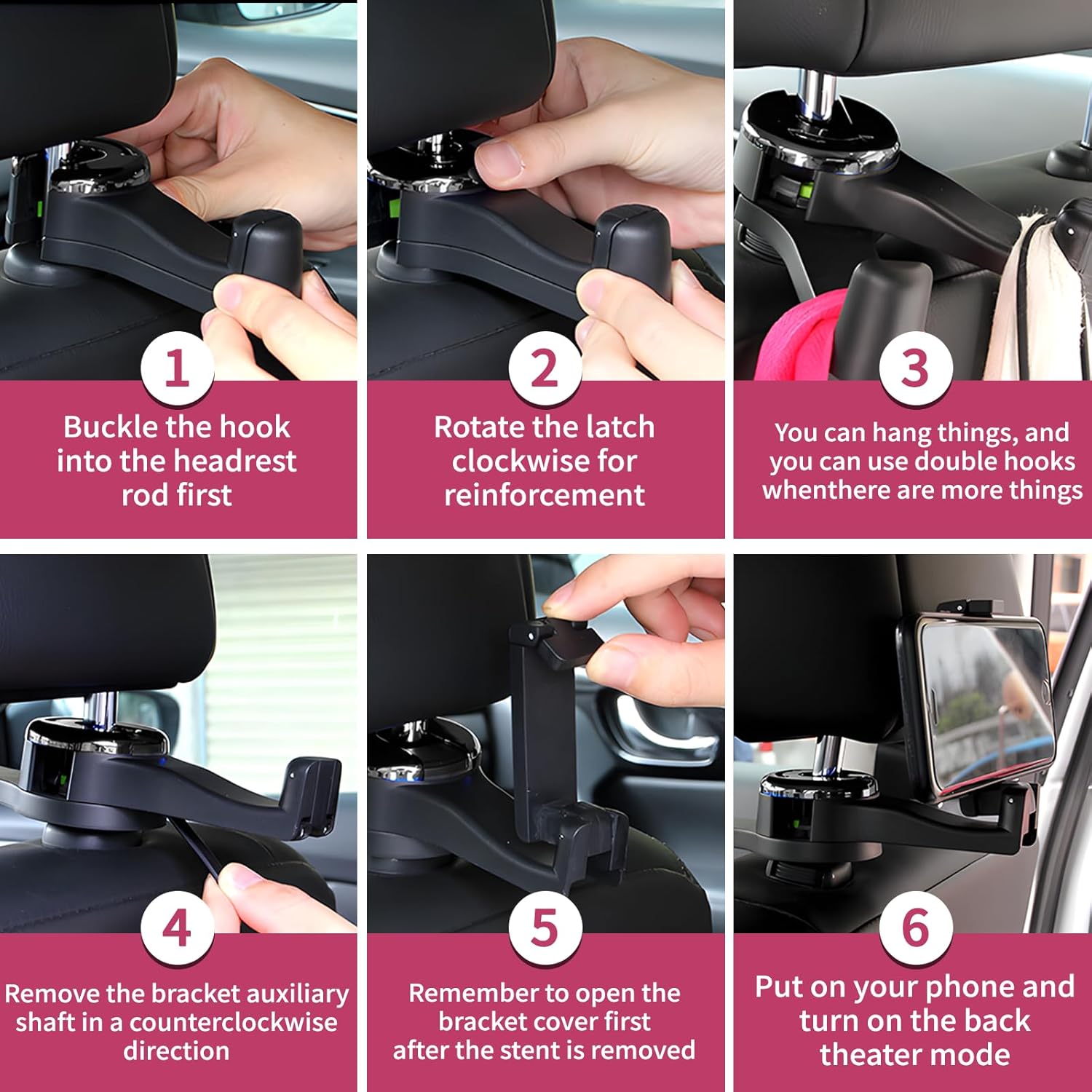 1
Buckle the hook into the headrest rod first

2
Rotate the latch clockwise for reinforcement

3
You can hang things, and you can use double hooks whenthere are more things

4
Remove the bracket auxiliary shaft in a counterclockwise direction

5
Remember to open the bracket cover first after the stent is removed

6
Put on your phone and turn on the back theater mode