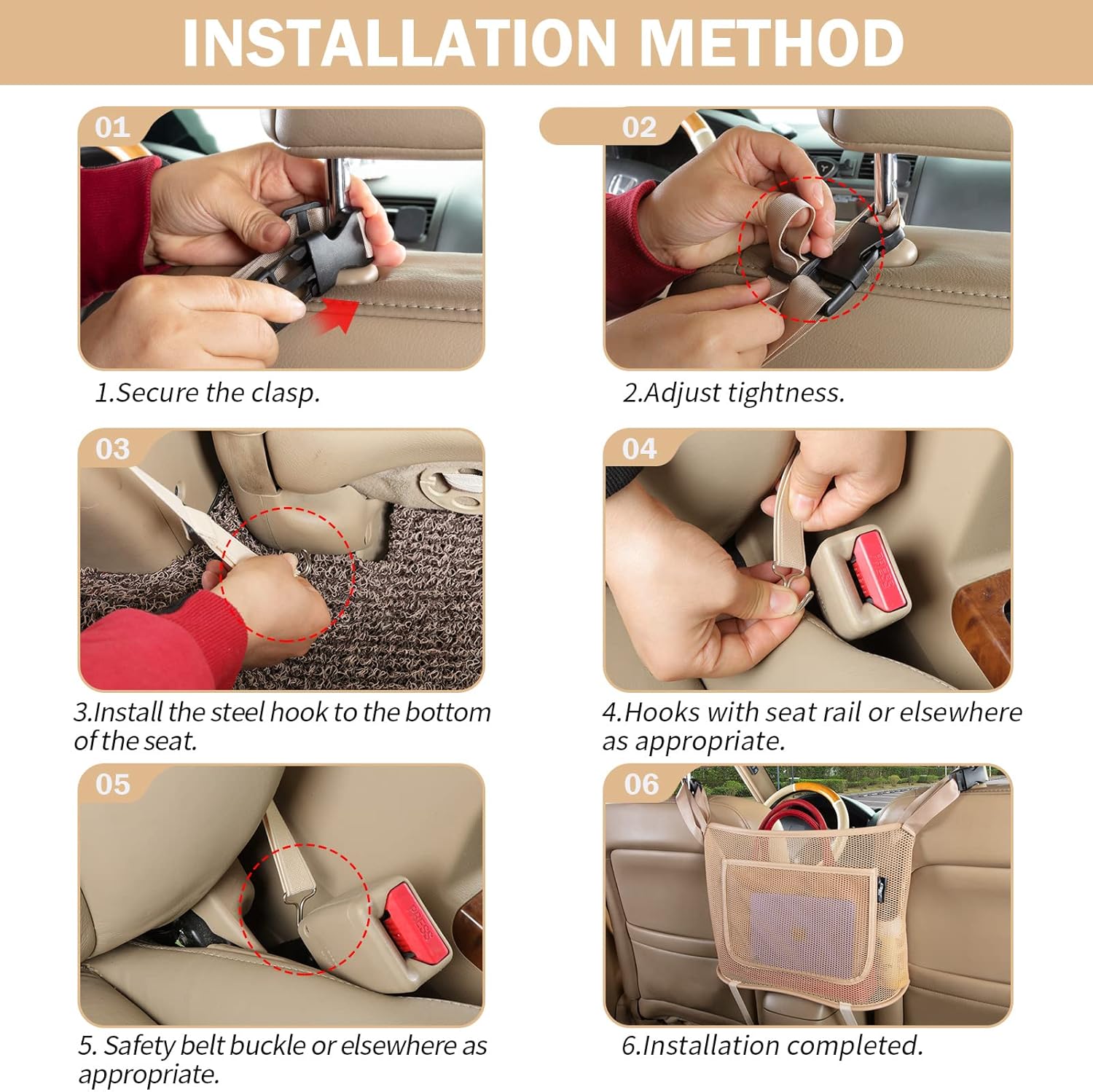 INSTALLATION METHOD

01

1.Secure the clasp.

02

2.Adjust tightness.

03

3.Install the steel hook to the bottom of the seat.

04

PRESS

4.Hooks with seat rail or elsewhere as appropriate.

05

PRESS

5. Safety belt buckle or elsewhere as appropriate.

06

6.Installation completed.