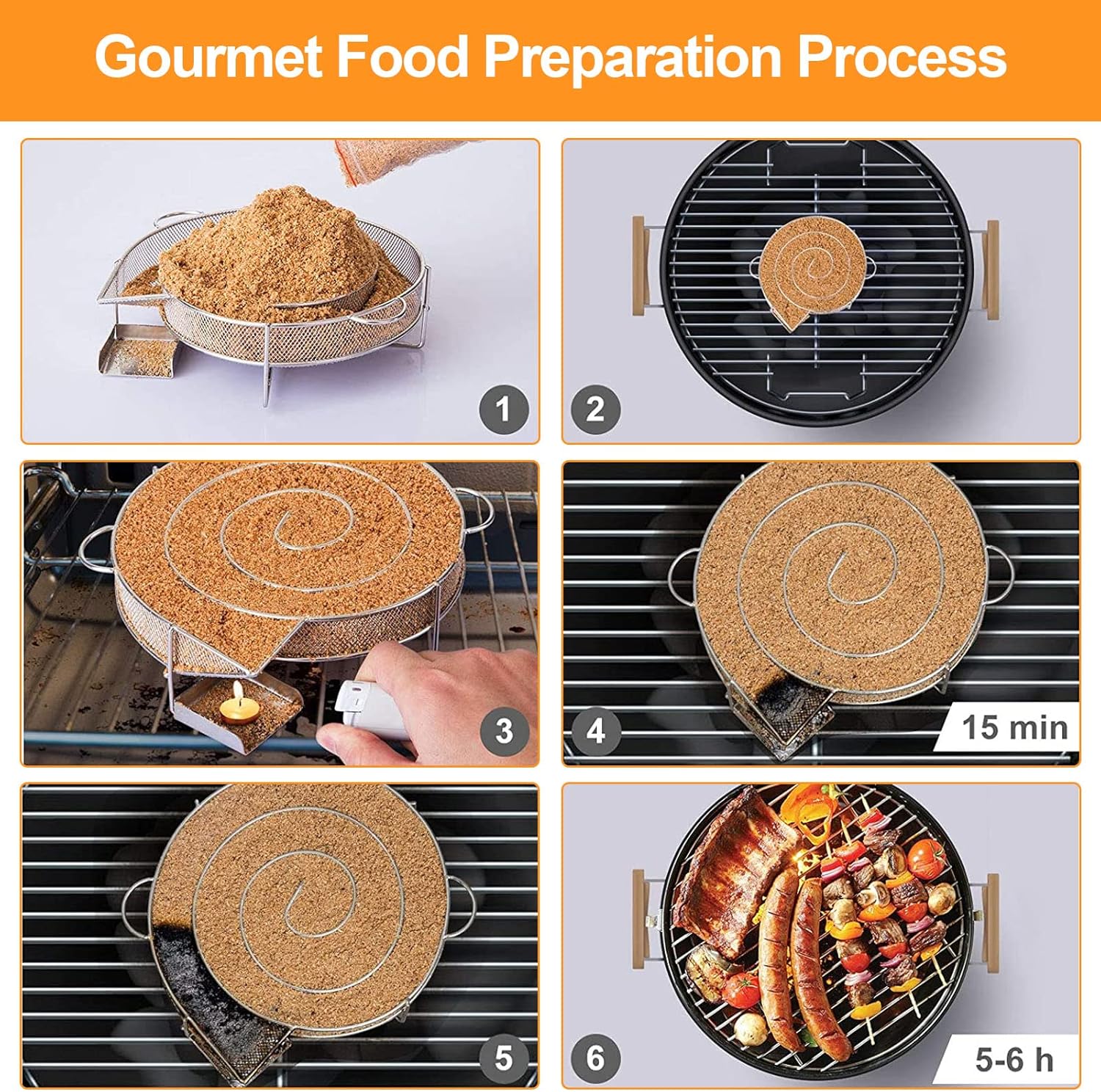 Gourmet Food Preparation Process

1

2

3

4

15 min

5

6

5-6 h