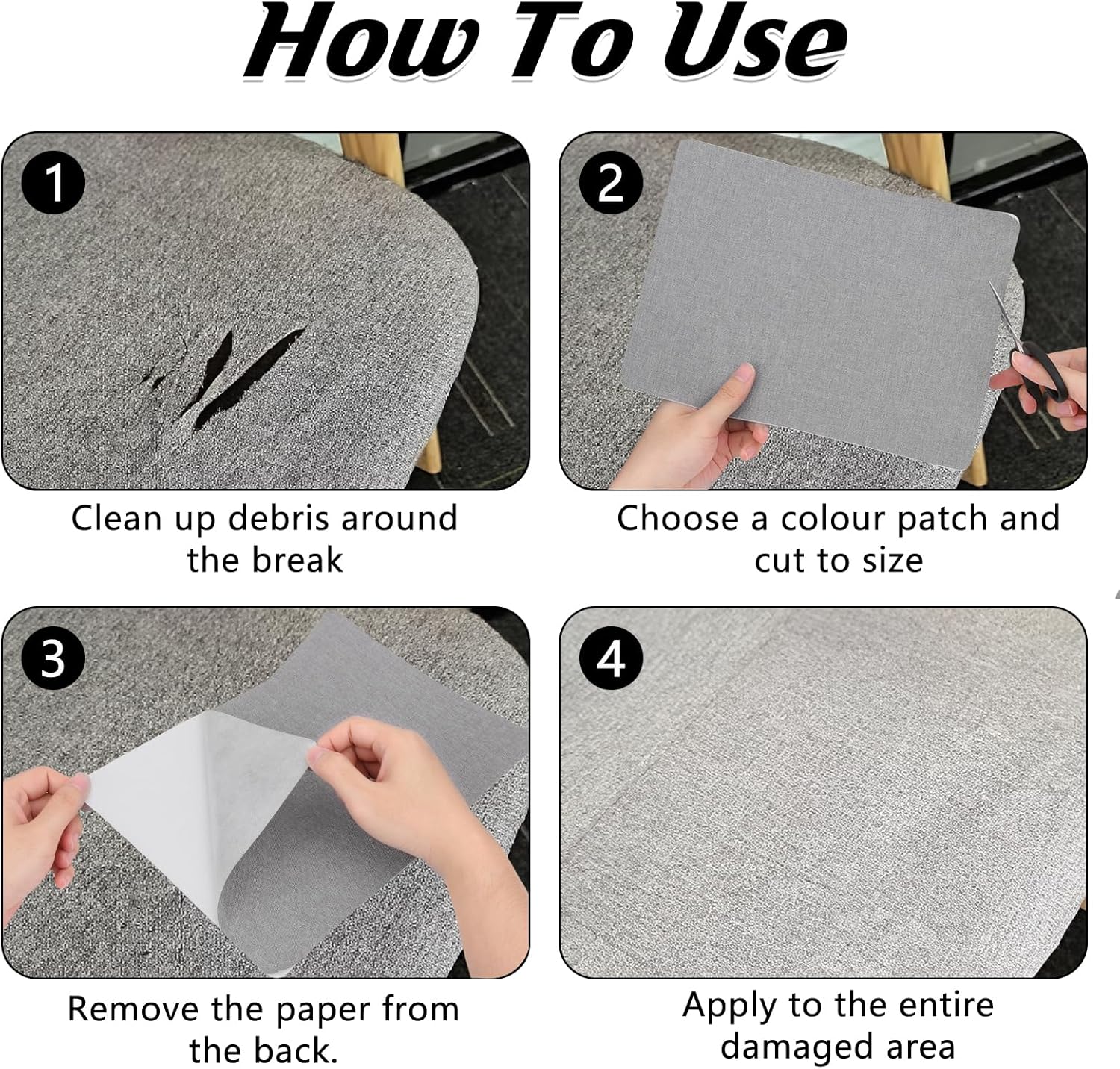 How To Use

1

Clean up debris around the break

2

Choose a colour patch and cut to size

3

Remove the paper from the back.

4

Apply to the entire damaged area