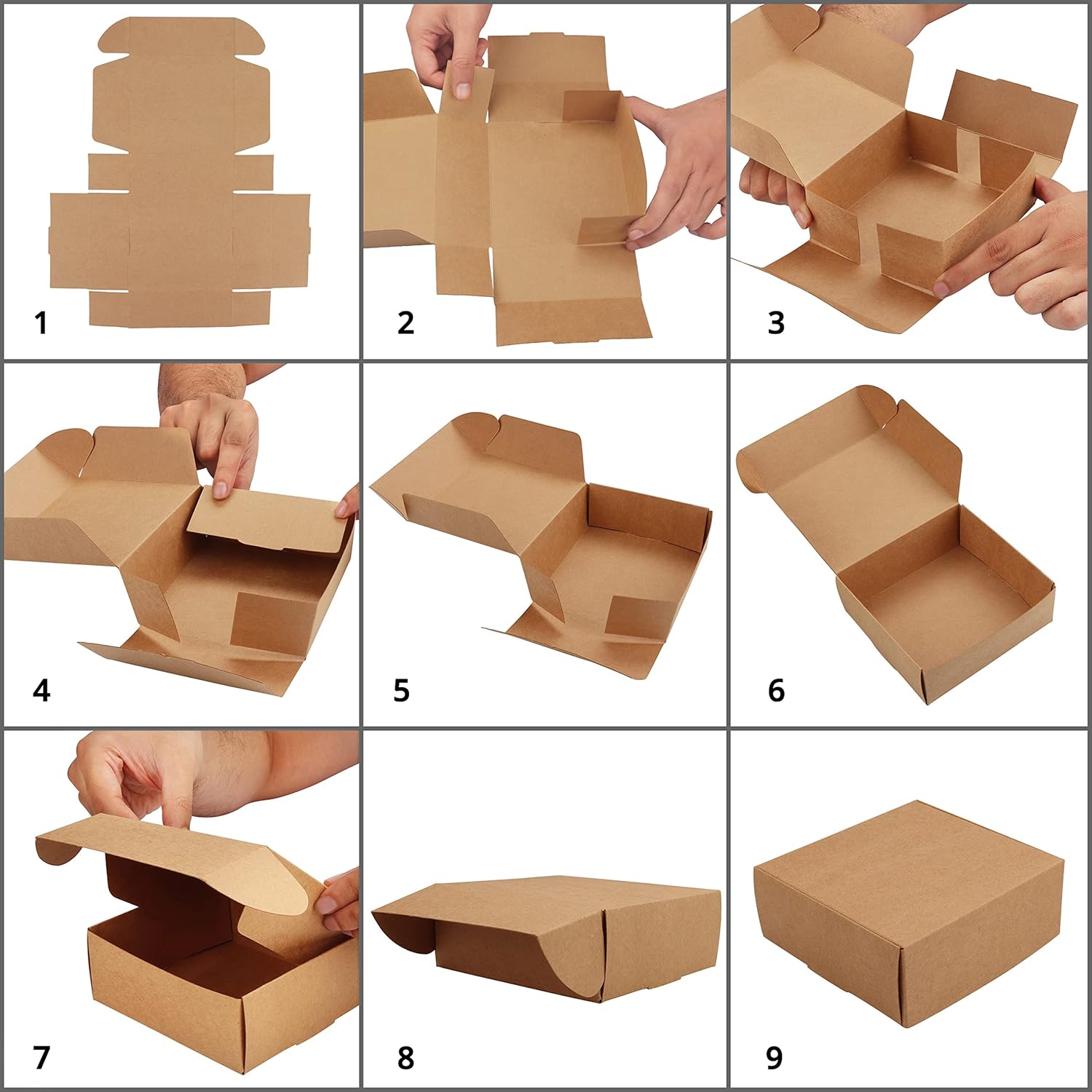 1

2

3

4

5

6

7

8

9