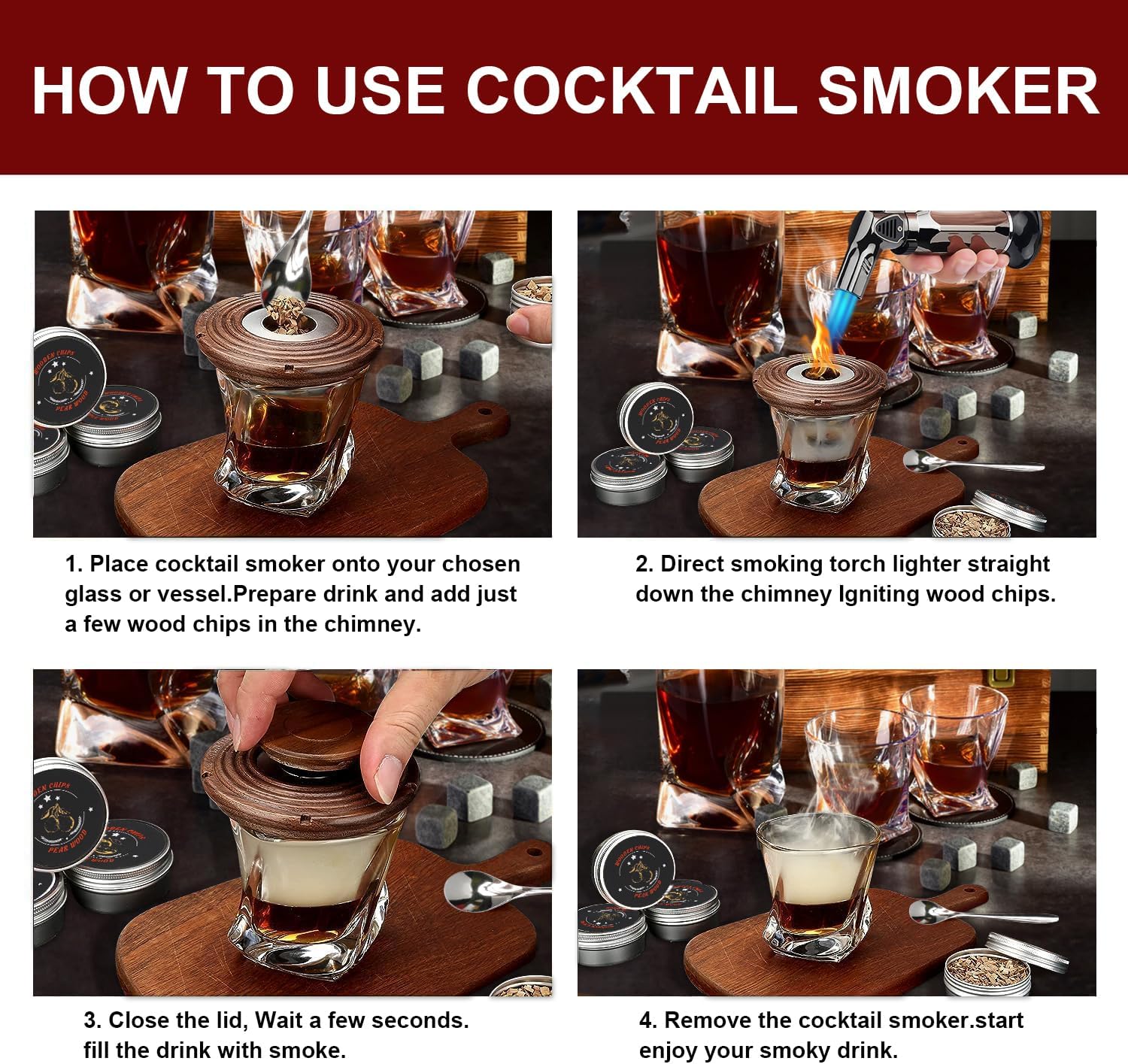 HOW TO USE COCKTAIL SMOKER

WOODEN CHIPS

PEAR WOOD

1. Place cocktail smoker onto your chosen glass or vessel.Prepare drink and add just a few wood chips in the chimney.

WOODEN CHIPS

PEAR WOOD

2. Direct smoking torch lighter straight down the chimney Igniting wood chips.

WOODEN CHIPS

PEAR WOOD

3. Close the lid, Wait a few seconds. fill the drink with smoke.

WOODEN CHIPS

PEAR WOOD

4. Remove the cocktail smoker.start enjoy your smoky drink.