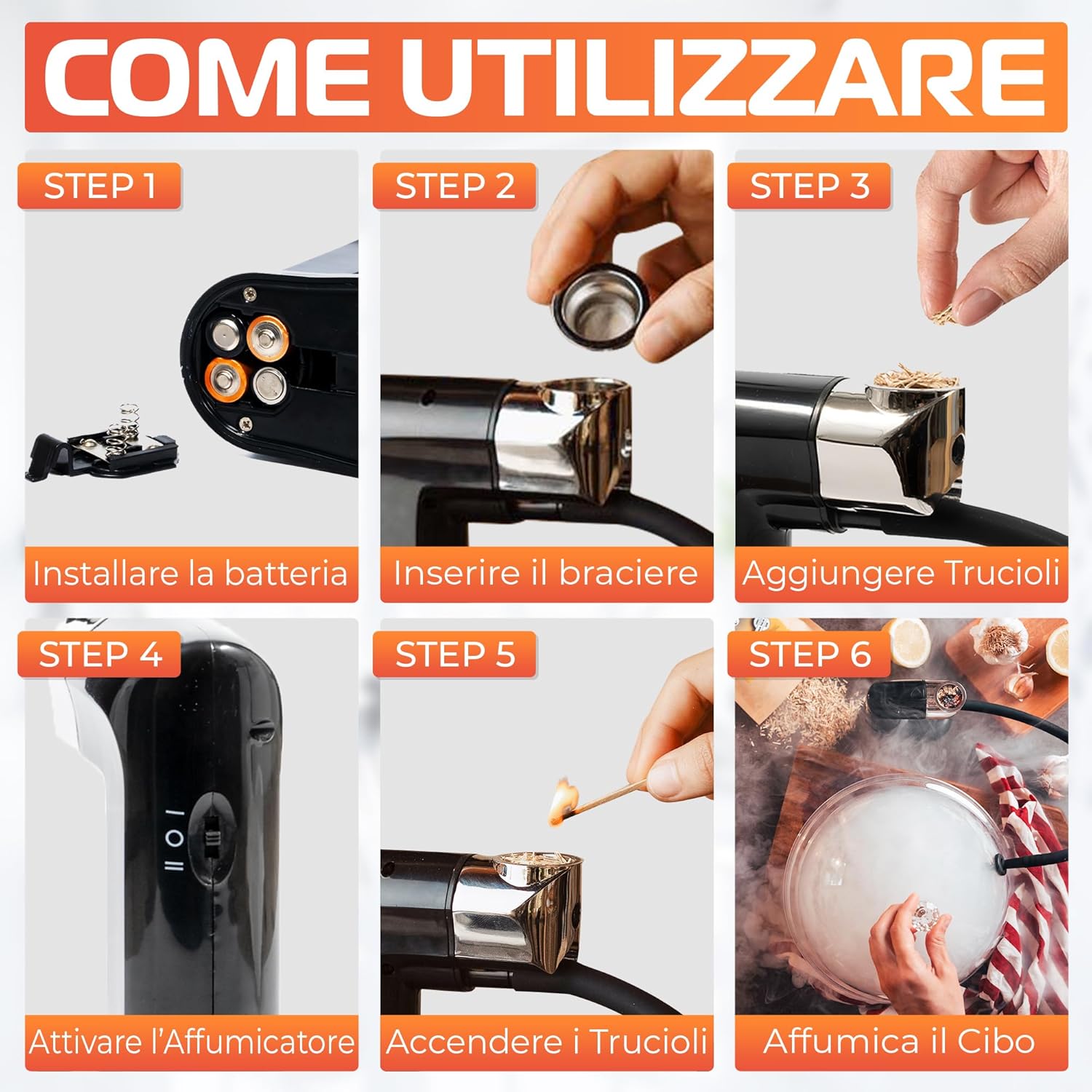 COME UTILIZZARE

STEP 1

Installare la batteria

STEP 2

Inserire il braciere

STEP 3

Aggiungere Trucioli

STEP 4

I O II

Attivare l'Affumicatore

STEP 5

Accendere i Trucioli

STEP 6

Affumica il Cibo