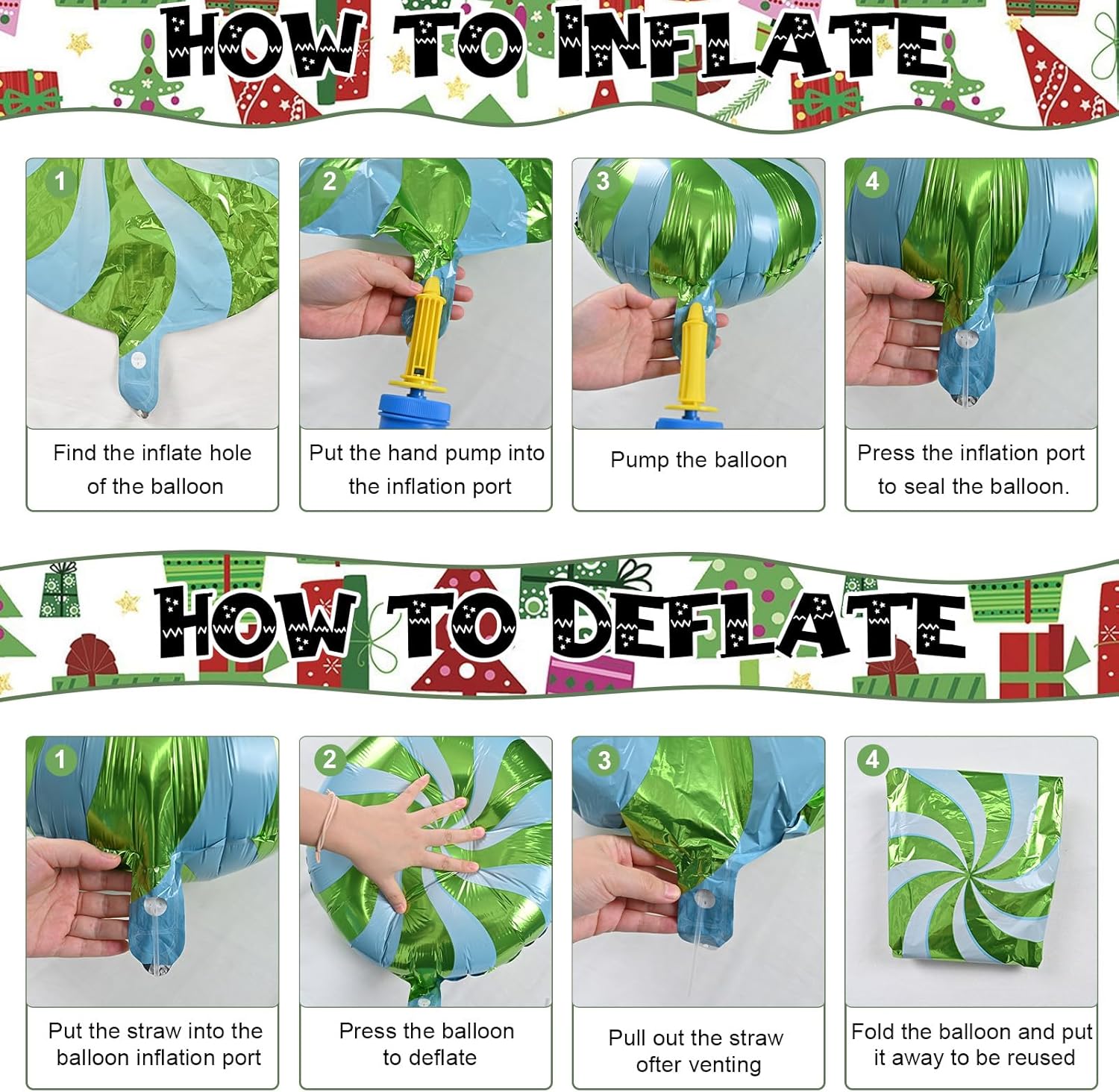 HOW TO INFLATE

1
Find the inflate hole of the balloon

2
Put the hand pump into the inflation port

3
Pump the balloon

4
Press the inflation port to seal the balloon.

HOW TO DEFLATE

1
Put the straw into the balloon inflation port

2
Press the balloon to deflate

3
Pull out the straw ofter venting

4
Fold the balloon and put it away to be reused