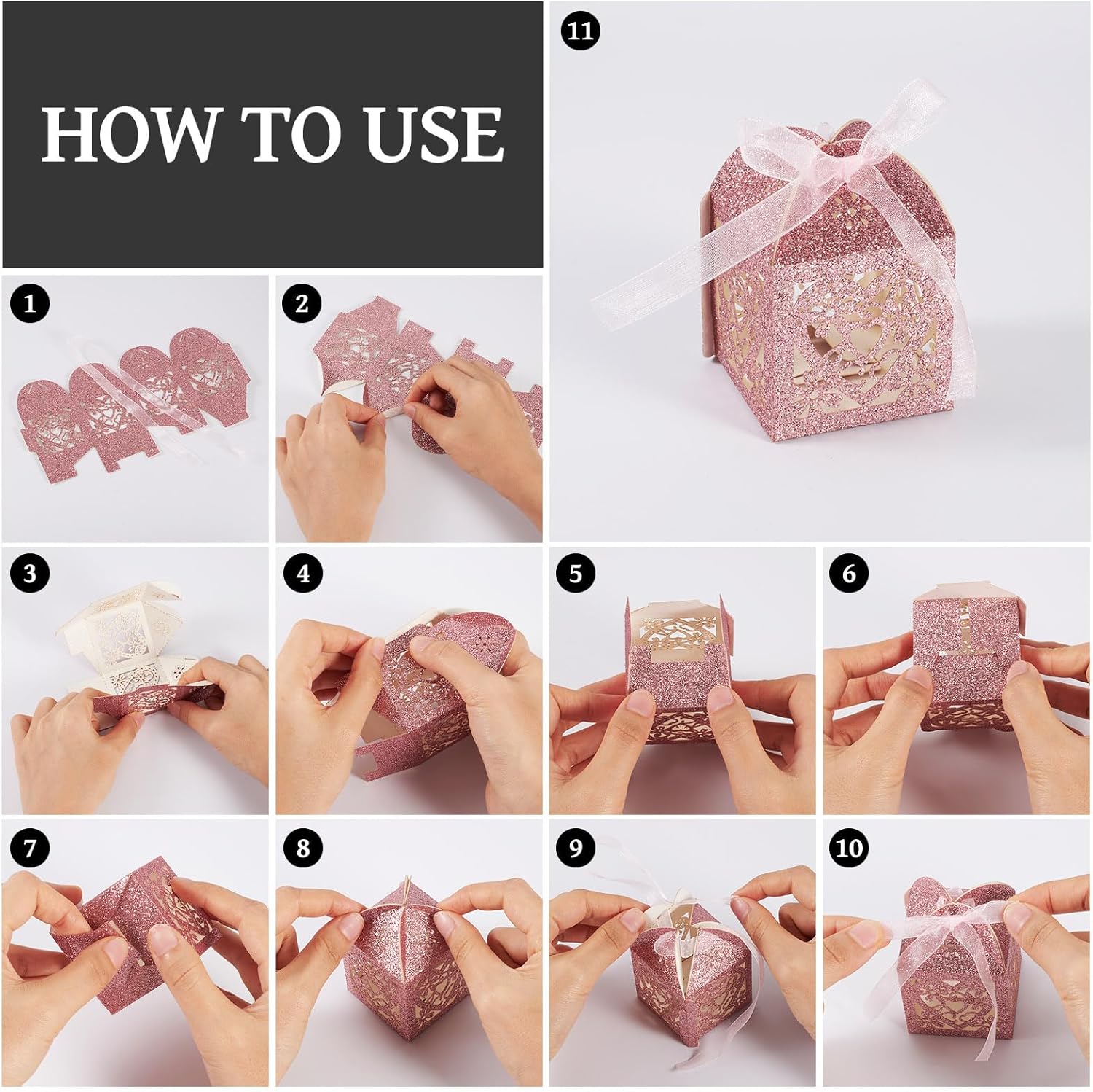 HOW TO USE

11

1

2

3

4

5

6

7

8

9

10