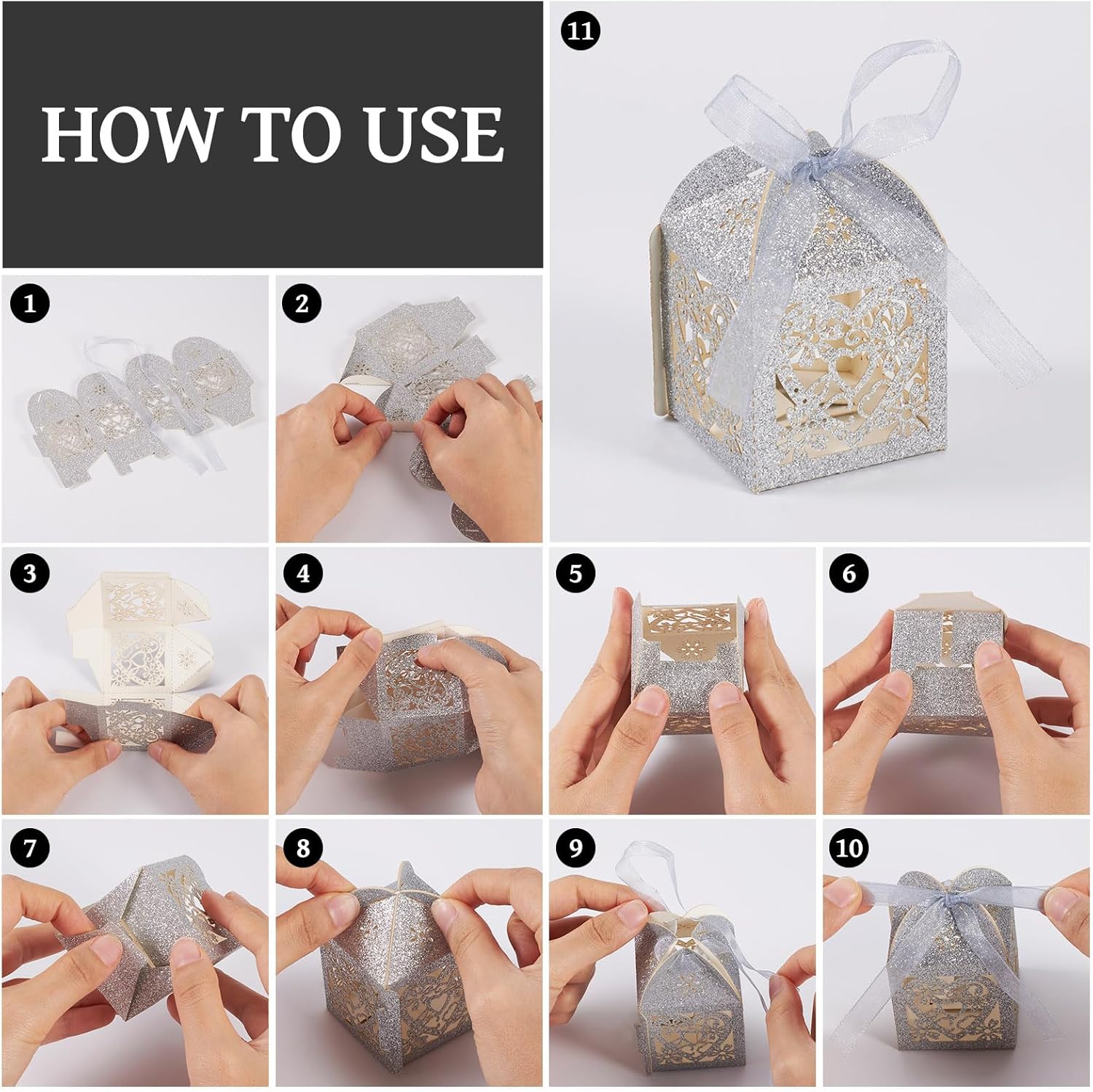 HOW TO USE

11

1

2

3

4

5

6

7

8

9

10