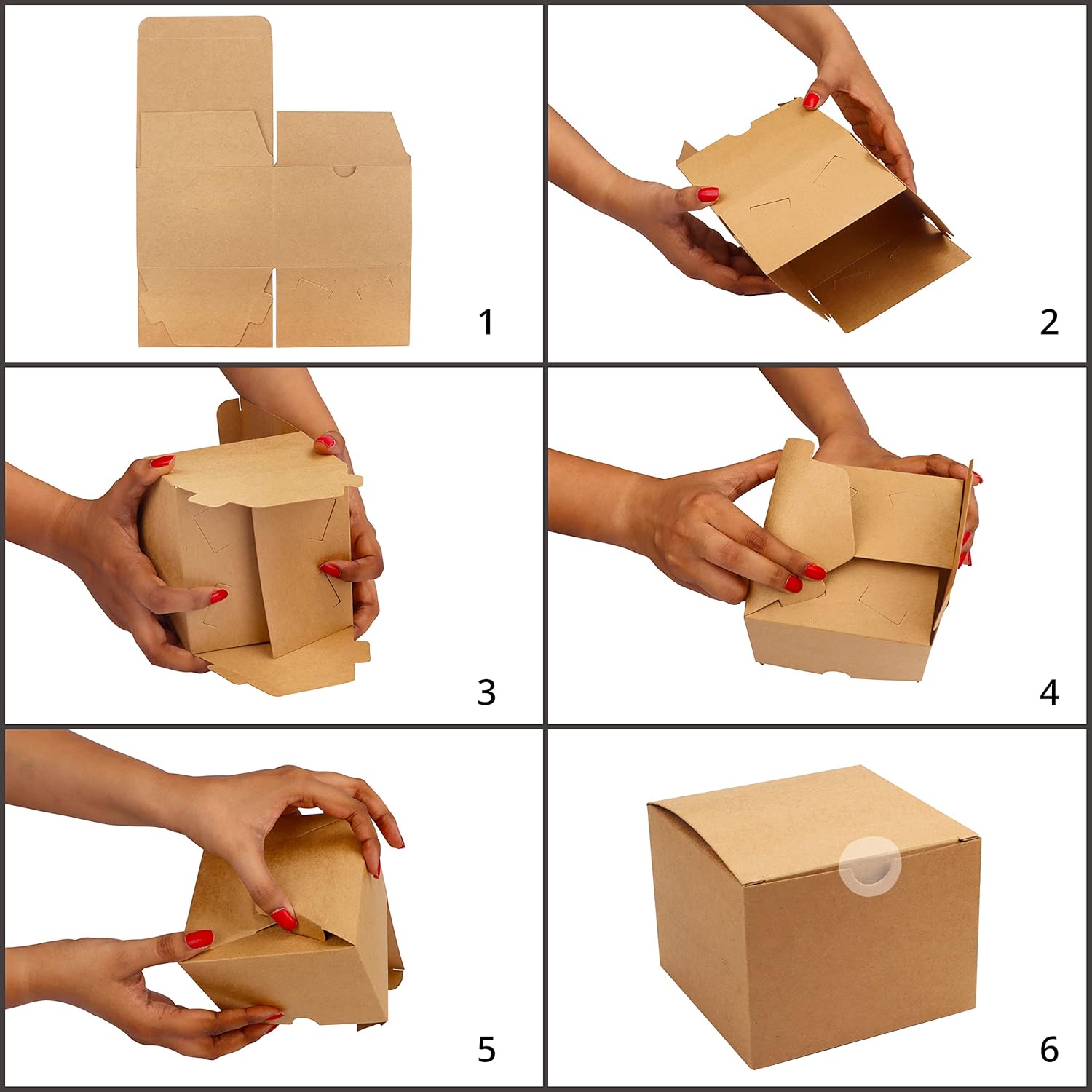 1

2

3

4

5

6