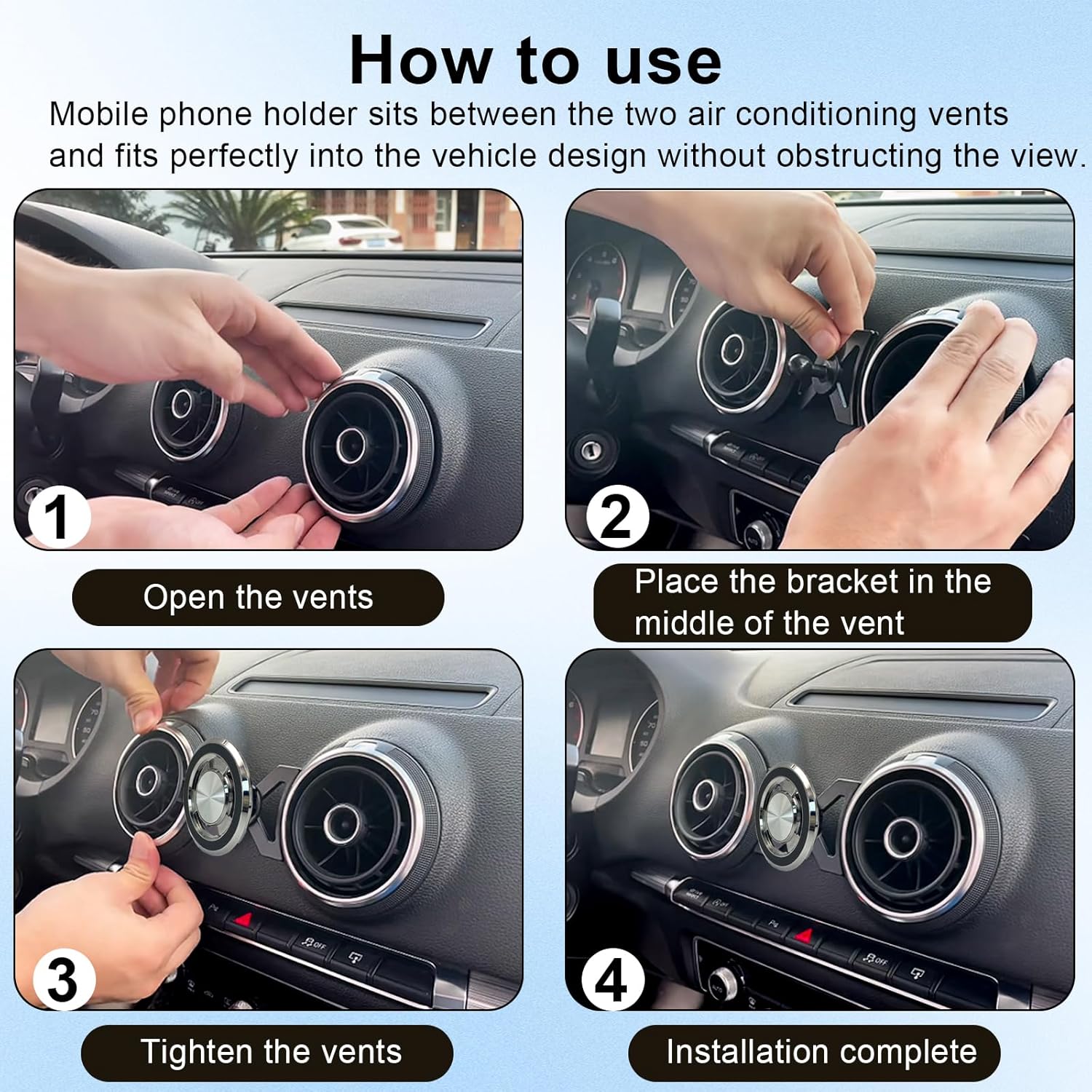 How to use

Mobile phone holder sits between the two air conditioning vents and fits perfectly into the vehicle design without obstructing the view.

1

Open the vents

2

Place the bracket in the middle of the vent

3

Tighten the vents

4

Installation complete