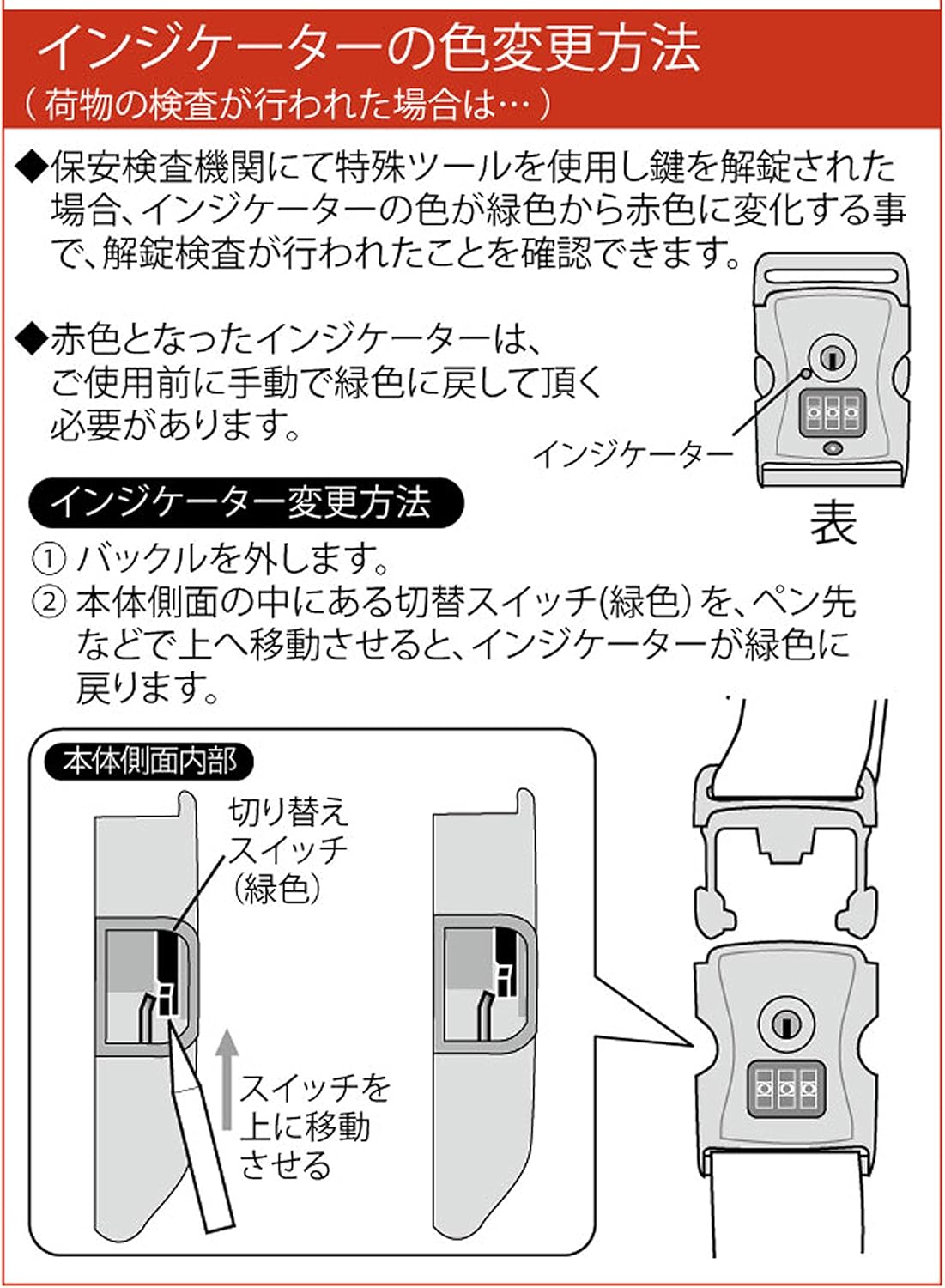 インジケーターの色変更方法
（荷物の検査が行われた場合は…）

◆保安検査機関にて特殊ツールを使用し鍵を解錠された場合、インジケーターの色が緑色から赤色に変化する事で、解錠検査が行われたことを確認できます。

◆赤色となったインジケーターは、ご使用前に手動で緑色に戻して頂く必要があります。

インジケーター

表

インジケーター変更方法

① バックルを外します。
② 本体側面の中にある切替スイッチ(緑色)を、ペン先などで上へ移動させると、インジケーターが緑色に戻ります。

本体側面内部

切り替えスイッチ（緑色）

スイッチを上に移動させる